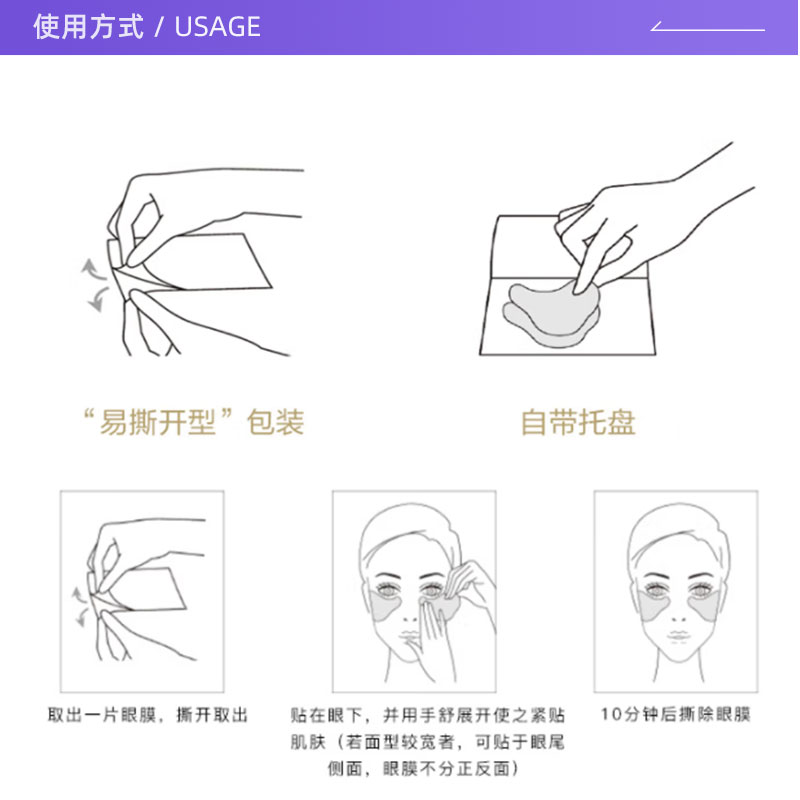 使用方式 / USAGE

“易撕开型”包装

自带托盘

取出一片眼膜，撕开取出

贴在眼下，并用手舒展开使之紧贴肌肤（若面型较宽者，可贴于眼尾侧面，眼膜不分正反面）

10分钟后撕除眼膜