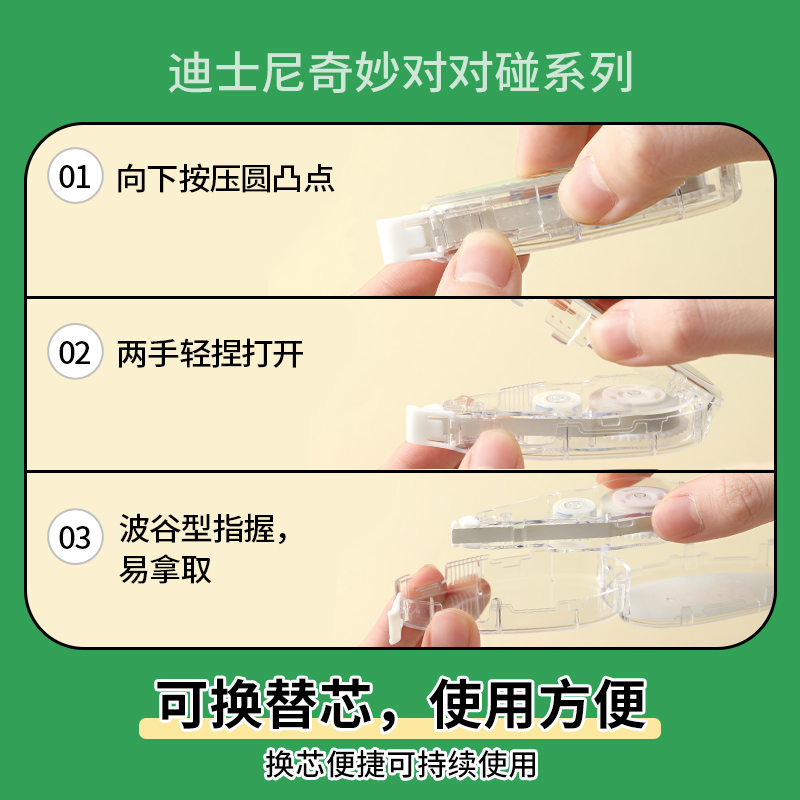 迪士尼奇妙对对碰系列

01 向下按压圆凸点

02 两手轻捏打开

03 波谷型指握，易拿取

可换替芯，使用方便

换芯便捷可持续使用