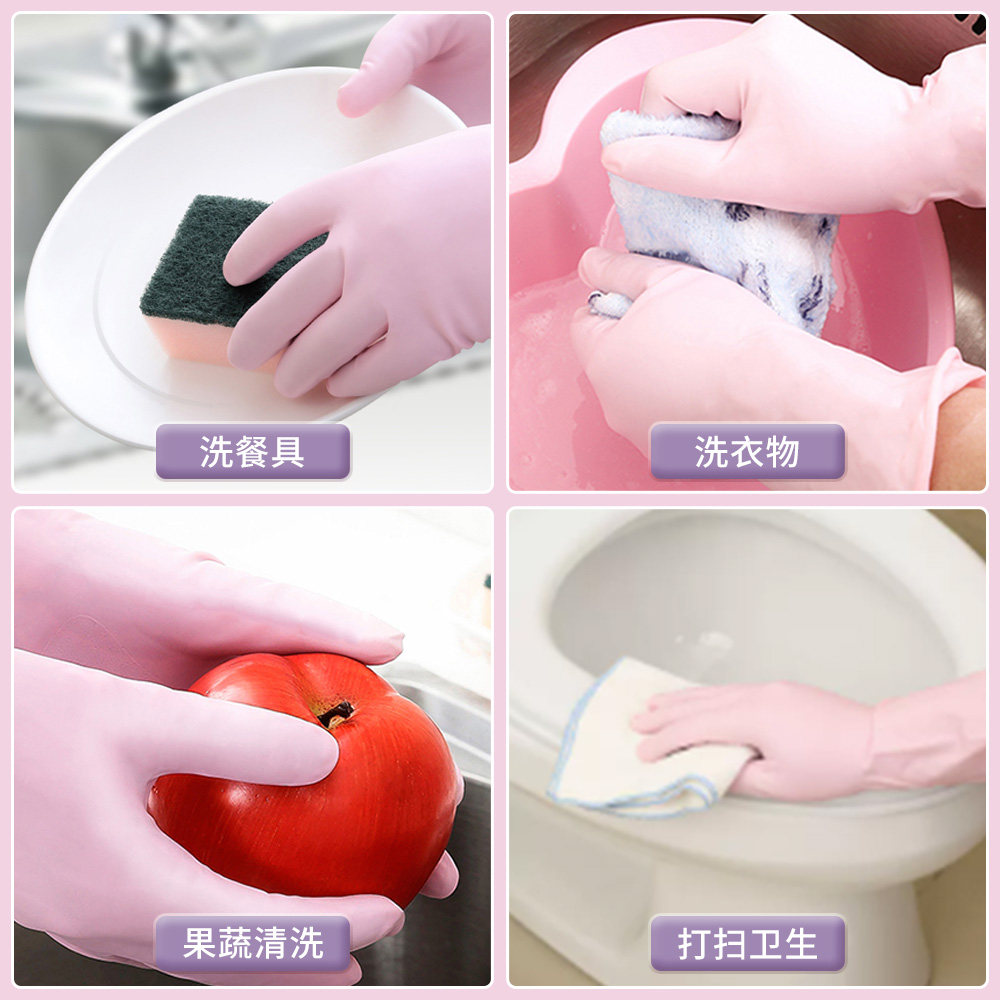 洗餐具

洗衣物

果蔬清洗

打扫卫生