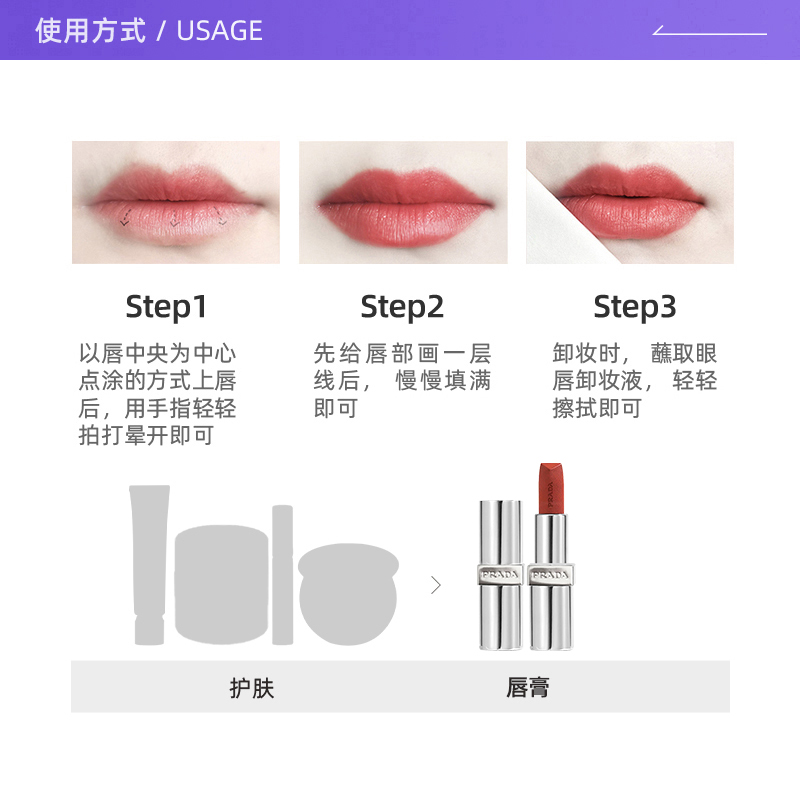 使用方式 / USAGE

Step1

以唇中央为中心点涂的方式上唇后，用手指轻轻拍打晕开即可

Step2

先给唇部画一层线后，慢慢填满即可

Step3

卸妆时，蘸取眼唇卸妆液，轻轻擦拭即可

PRADA

PRADA

PRADA

护肤

唇膏