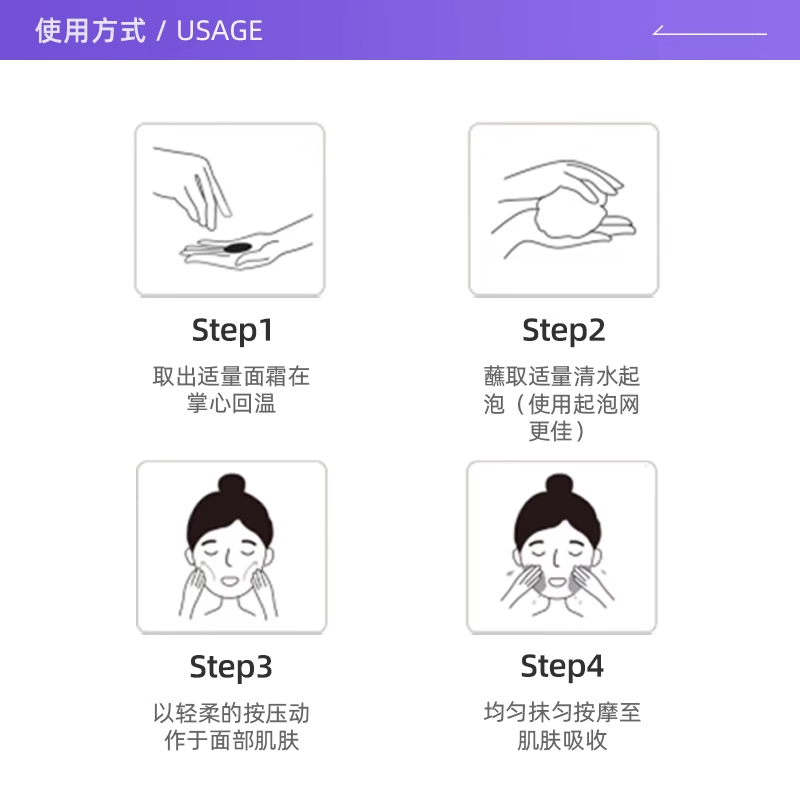 使用方式 / USAGE

Step1

取出适量面霜在掌心回温

Step2

蘸取适量清水起泡（使用起泡网更佳）

Step3

以轻柔的按压动作于面部肌肤

Step4

均匀抹匀按摩至肌肤吸收