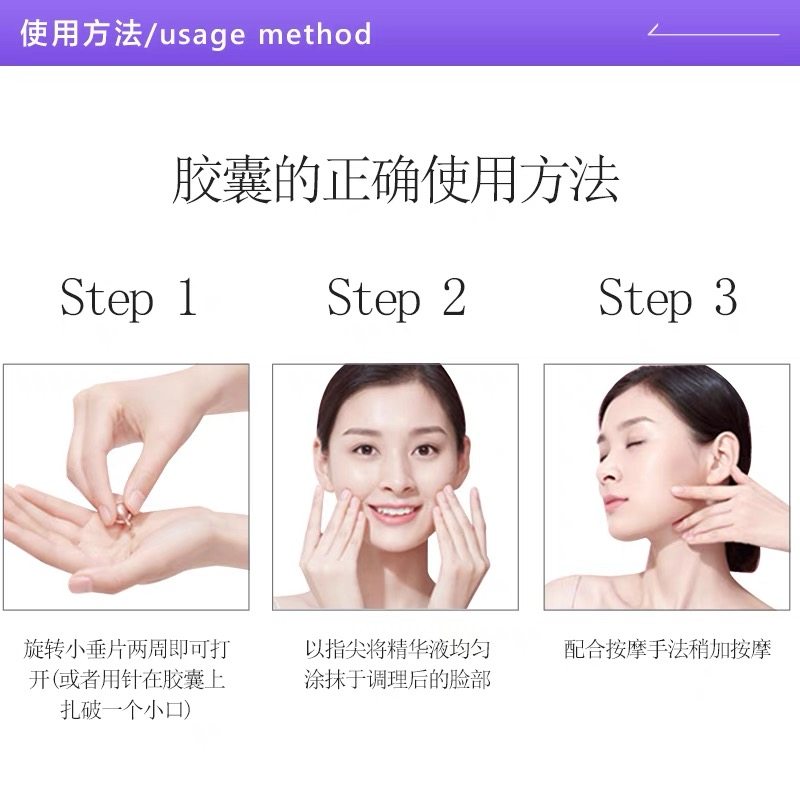 使用方法/usage method

胶囊的正确使用方法

Step 1

Step 2

Step 3

旋转小垂片两周即可打开(或者用针在胶囊上扎破一个小口)

以指尖将精华液均匀涂抹于调理后的脸部

配合按摩手法稍加按摩