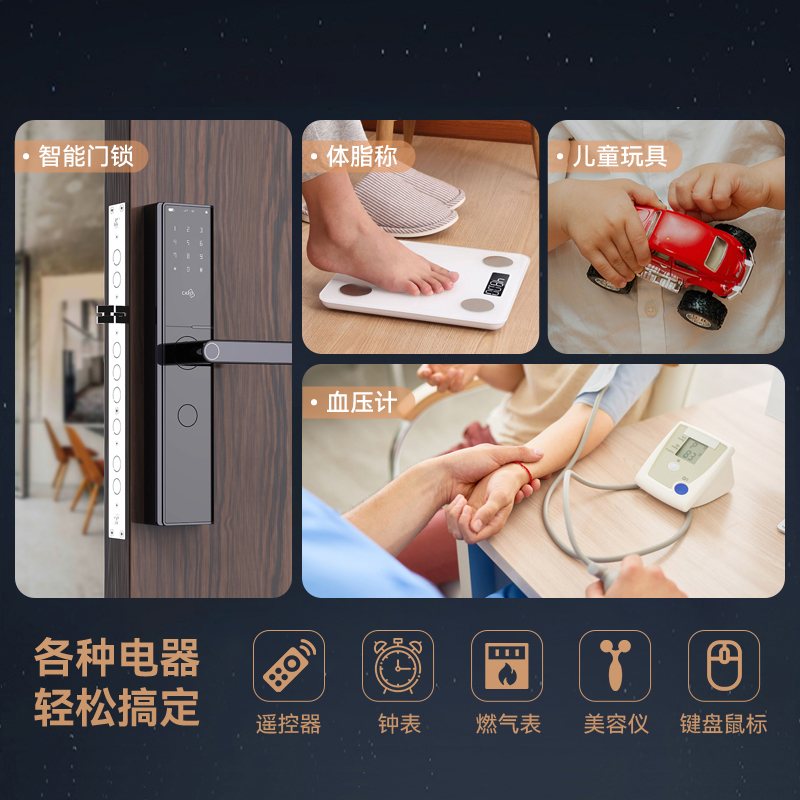 • 智能门锁

• 体脂称

• 儿童玩具

• 血压计

各种电器
轻松搞定

遥控器

钟表

燃气表

美容仪

键盘鼠标