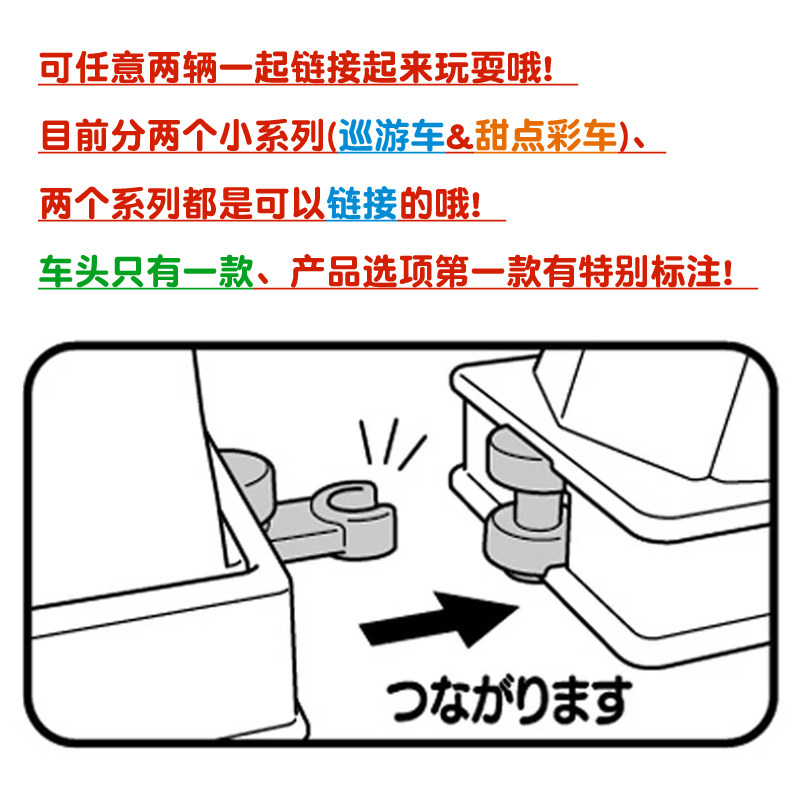 可任意两辆一起链接起来玩耍哦!

目前分两个小系列(巡游车&甜点彩车)、

两个系列都是可以链接的哦!

车头只有一款、产品选项第一款有特别标注!

つながります