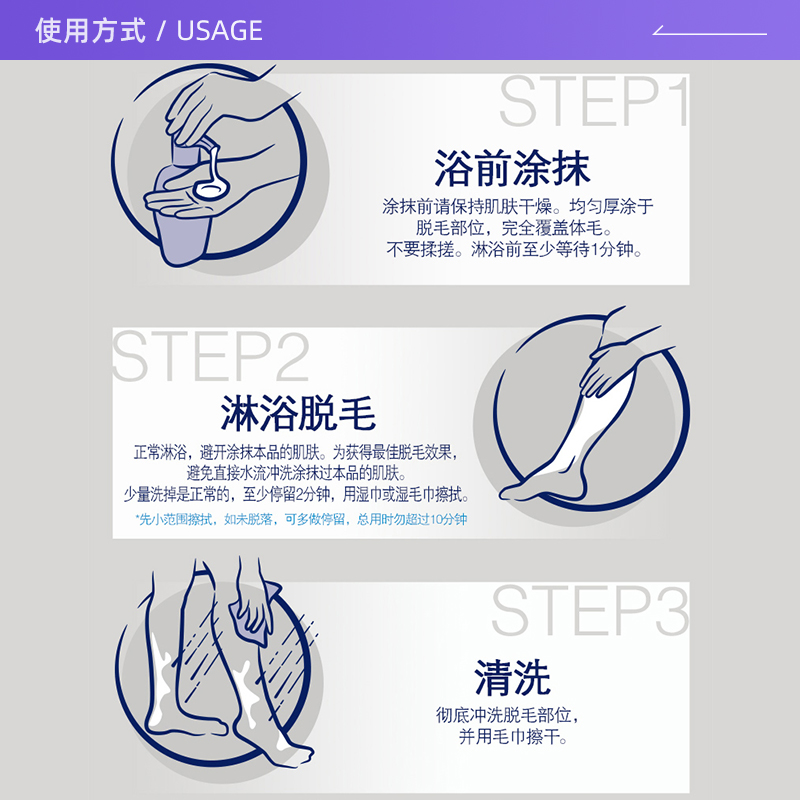 使用方式 / USAGE

STEP1

浴前涂抹

涂抹前请保持肌肤干燥。均匀厚涂于脱毛部位，完全覆盖体毛。不要揉搓。淋浴前至少等待1分钟。

STEP2

淋浴脱毛

正常淋浴，避开涂抹本品的肌肤。为获得最佳脱毛效果，避免直接水流冲洗涂抹过本品的肌肤。少量洗掉是正常的，至少停留2分钟，用湿巾或湿毛巾擦拭。

*先小范围擦拭，如未脱落，可多做停留，总用时勿超过10分钟

STEP3

清洗

彻底冲洗脱毛部位，并用毛巾擦干。