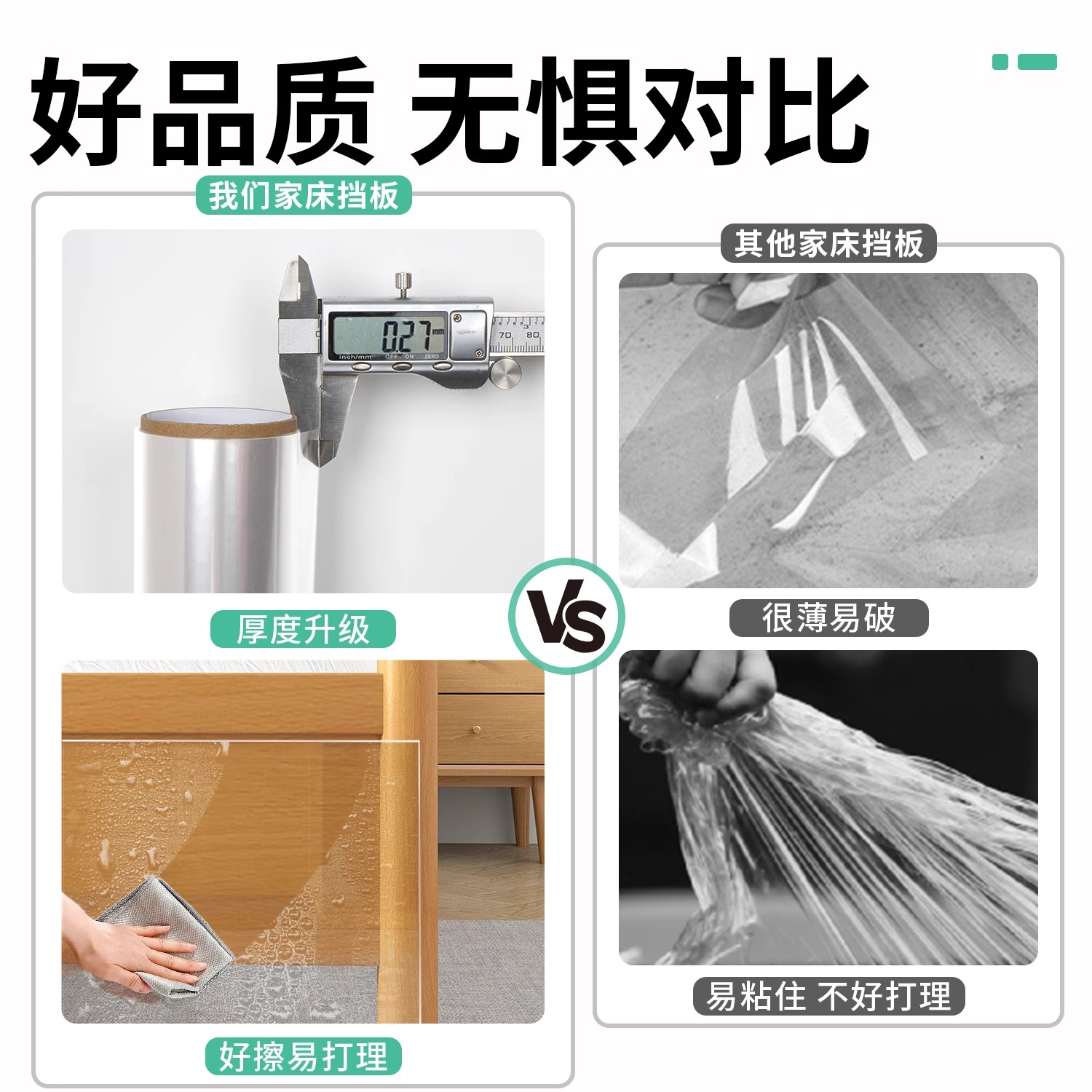 好品质 无惧对比

我们家床挡板

0.27 mm

inch/mm OFF ON ZERO

70 80

厚度升级

好擦易打理

VS

其他家床挡板

很薄易破

易粘住 不好打理