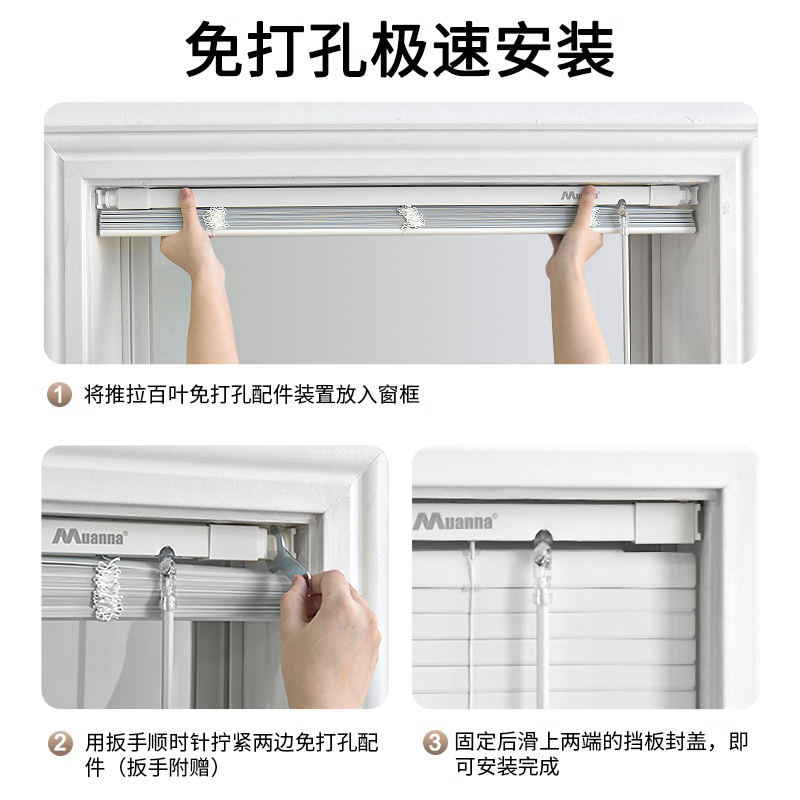 免打孔极速安装

Muanna

1 将推拉百叶免打孔配件装置放入窗框

Muanna®

Muanna®

2 用扳手顺时针拧紧两边免打孔配件（扳手附赠）

3 固定后滑上两端的挡板封盖，即可安装完成