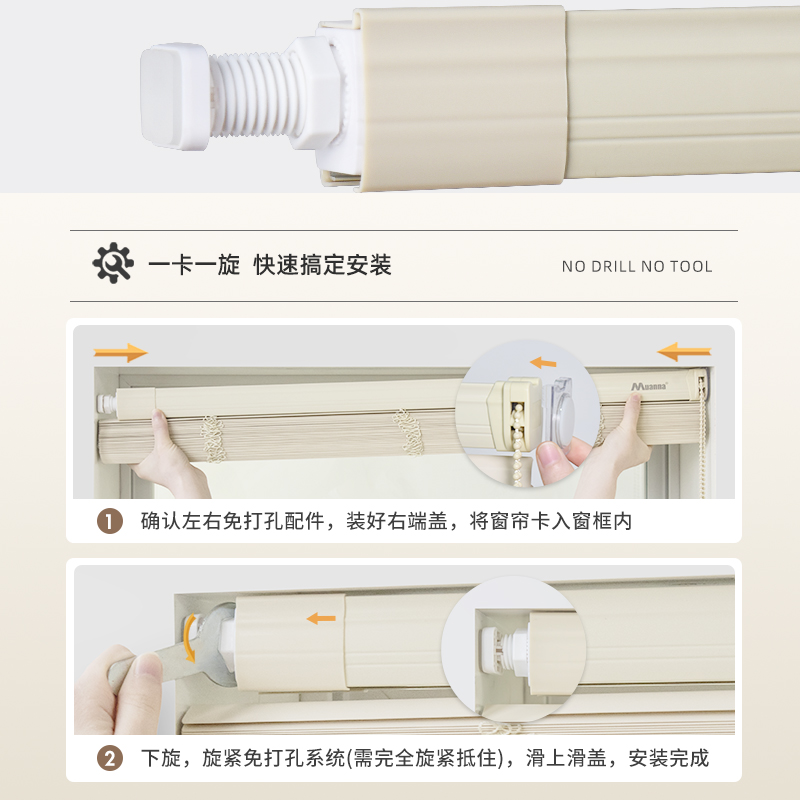 一卡一旋 快速搞定安装

NO DRILL NO TOOL

Muanna

1 确认左右免打孔配件，装好右端盖，将窗帘卡入窗框内

2 下旋，旋紧免打孔系统(需完全旋紧抵住)，滑上滑盖，安装完成