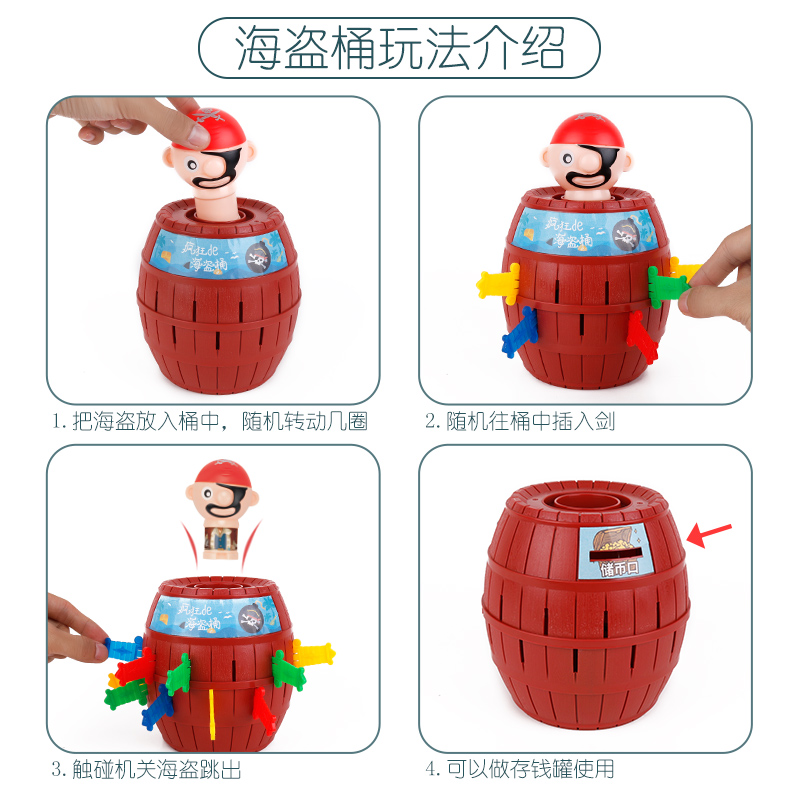 海盗桶玩法介绍

疯狂de海盗桶

1. 把海盗放入桶中，随机转动几圈

疯狂de海盗桶

2. 随机往桶中插入剑

疯狂de海盗桶

3. 触碰机关海盗跳出

储币口

4. 可以做存钱罐使用