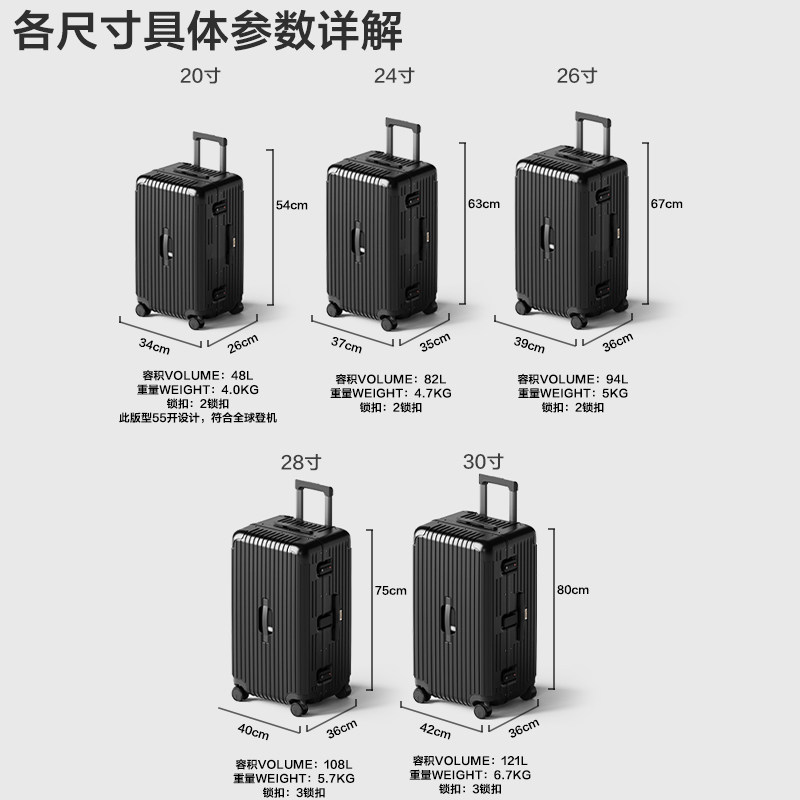 各尺寸具体参数详解

20寸

54cm

34cm 26cm

容积VOLUME：48L
重量WEIGHT：4.0KG
锁扣：2锁扣
此版型55开设计，符合全球登机

24寸

63cm

37cm 35cm

容积VOLUME：82L
重量WEIGHT：4.7KG
锁扣：2锁扣

26寸

67cm

39cm 36cm

容积VOLUME：94L
重量WEIGHT：5KG
锁扣：2锁扣

28寸

75cm

40cm 36cm

容积VOLUME：108L
重量WEIGHT：5.7KG
锁扣：3锁扣

30寸

80cm

42cm 36cm

容积VOLUME：121L
重量WEIGHT：6.7KG
锁扣：3锁扣