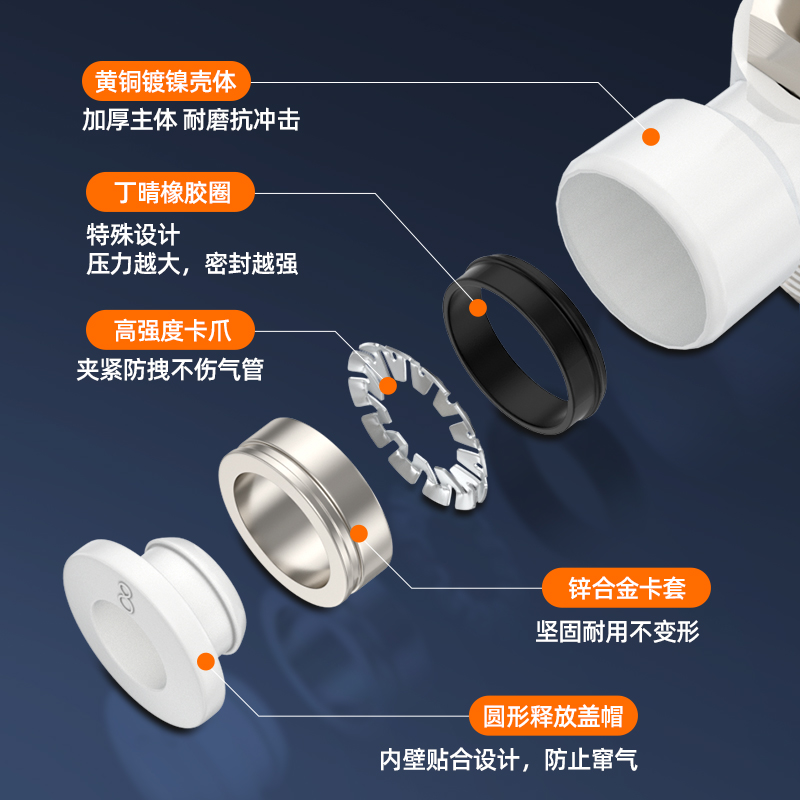 黄铜镀镍壳体
加厚主体 耐磨抗冲击

丁晴橡胶圈
特殊设计
压力越大，密封越强

高强度卡爪
夹紧防拽不伤气管

锌合金卡套
坚固耐用不变形

圆形释放盖帽
内壁贴合设计，防止窜气