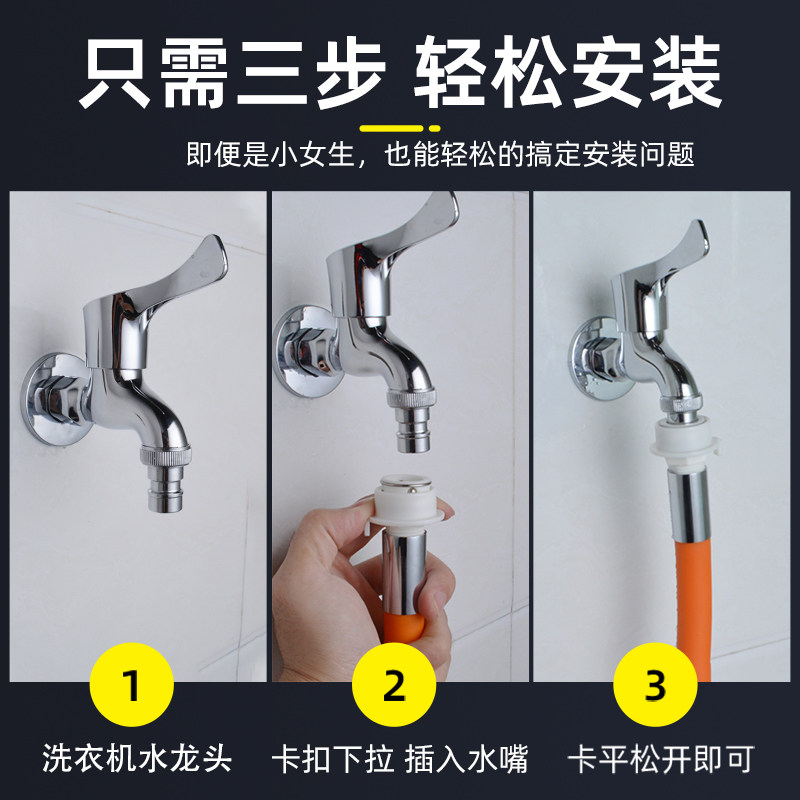 只需三步 轻松安装

即便是小女生，也能轻松的搞定安装问题

1

洗衣机水龙头

2

卡扣下拉 插入水嘴

3

卡平松开即可