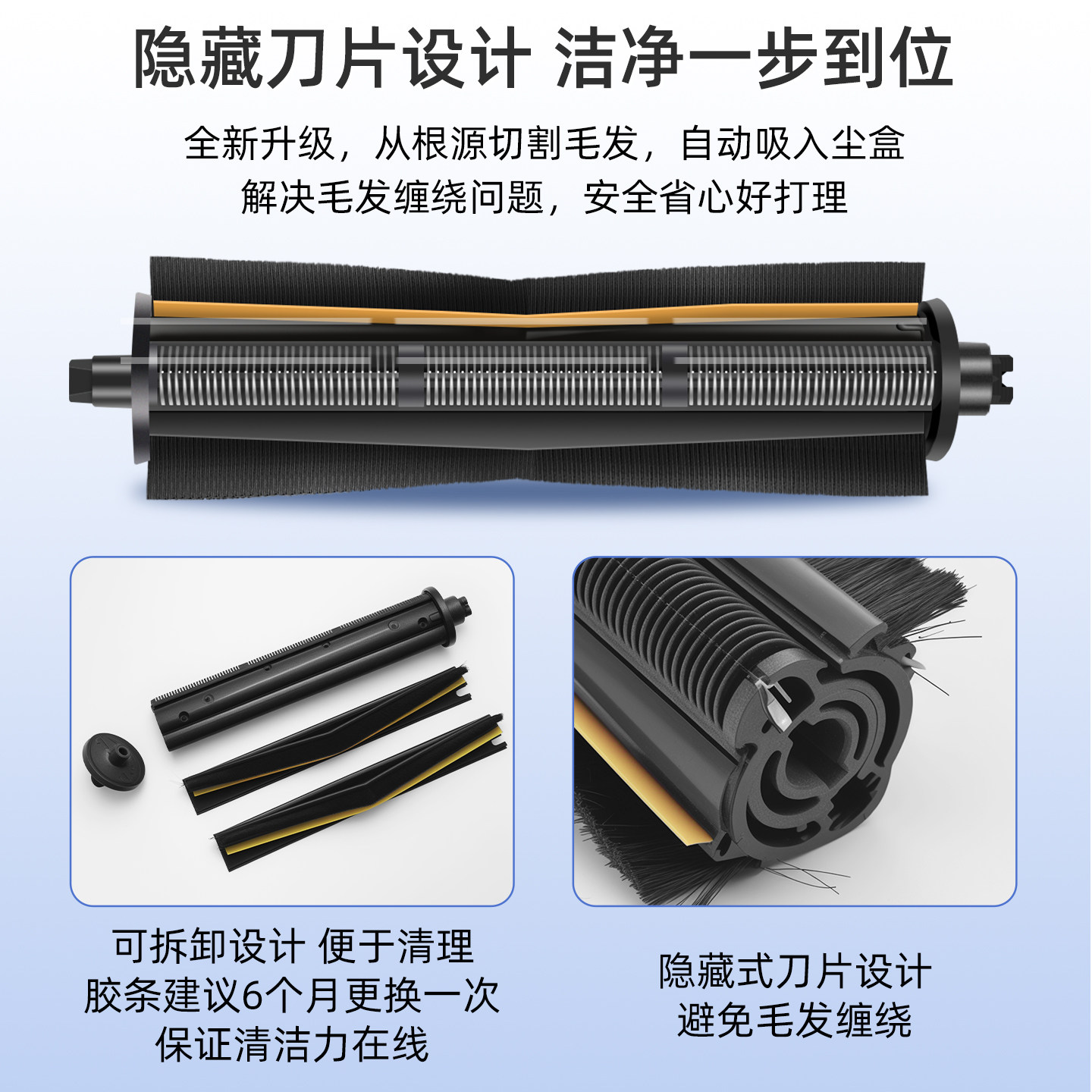 隐藏刀片设计 洁净一步到位

全新升级，从根源切割毛发，自动吸入尘盒
解决毛发缠绕问题，安全省心好打理

可拆卸设计 便于清理
胶条建议6个月更换一次
保证清洁力在线

隐藏式刀片设计
避免毛发缠绕