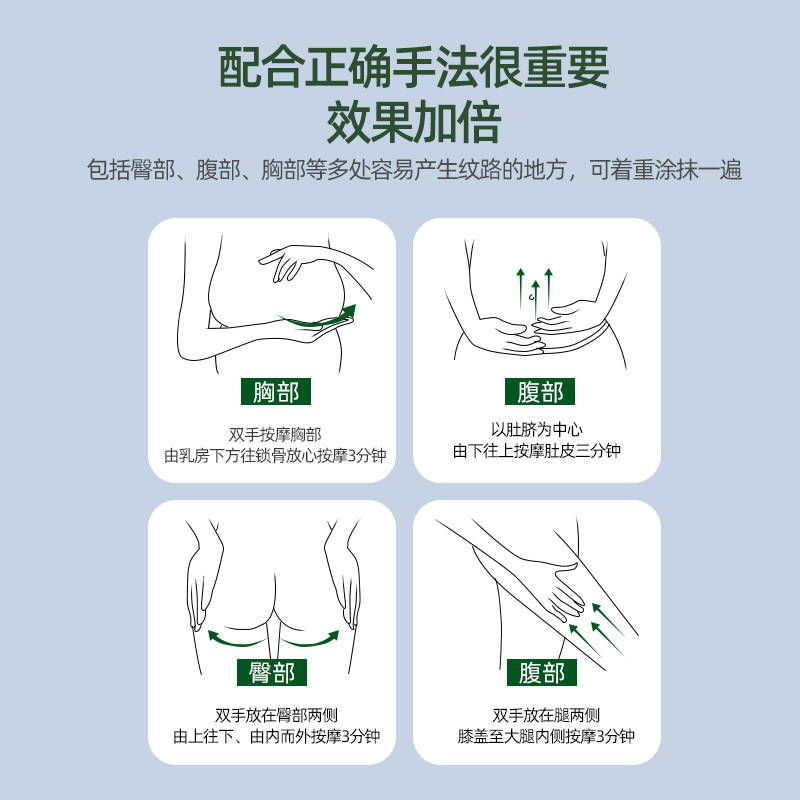 配合正确手法很重要
效果加倍

包括臀部、腹部、胸部等多处容易产生纹路的地方，可着重涂抹一遍

胸部

双手按摩胸部
由乳房下方往锁骨放心按摩3分钟

腹部

以肚脐为中心
由下往上按摩肚皮三分钟

臀部

双手放在臀部两侧
由上往下、由内而外按摩3分钟

腹部

双手放在腿两侧
膝盖至大腿内侧按摩3分钟