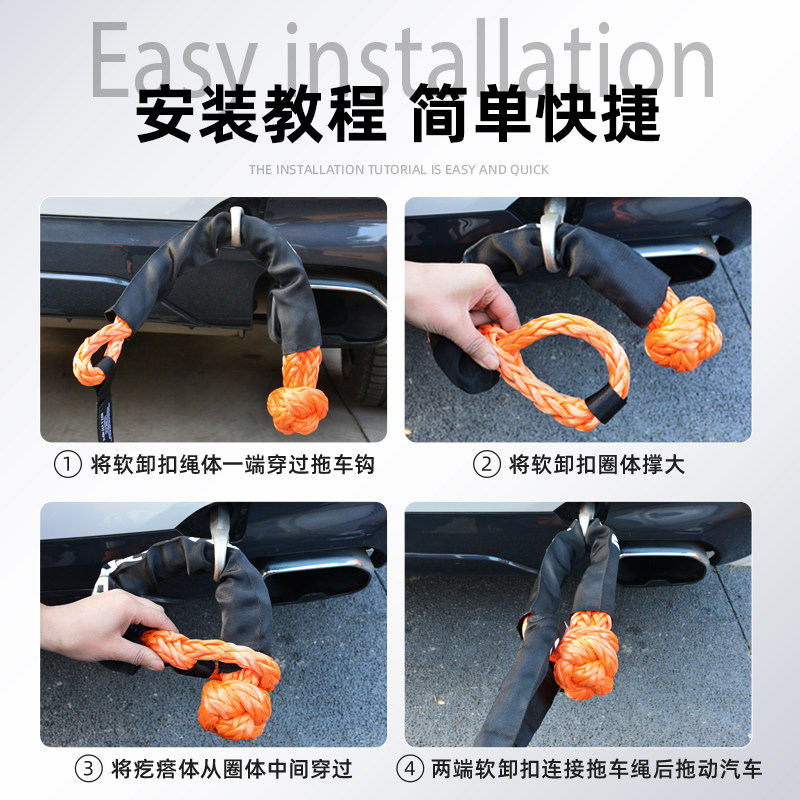 Easy installation
安装教程 简单快捷
THE INSTALLATION TUTORIAL IS EASY AND QUICK

① 将软卸扣绳体一端穿过拖车钩

② 将软卸扣圈体撑大

③ 将疙瘩体从圈体中间穿过

④ 两端软卸扣连接拖车绳后拖动汽车