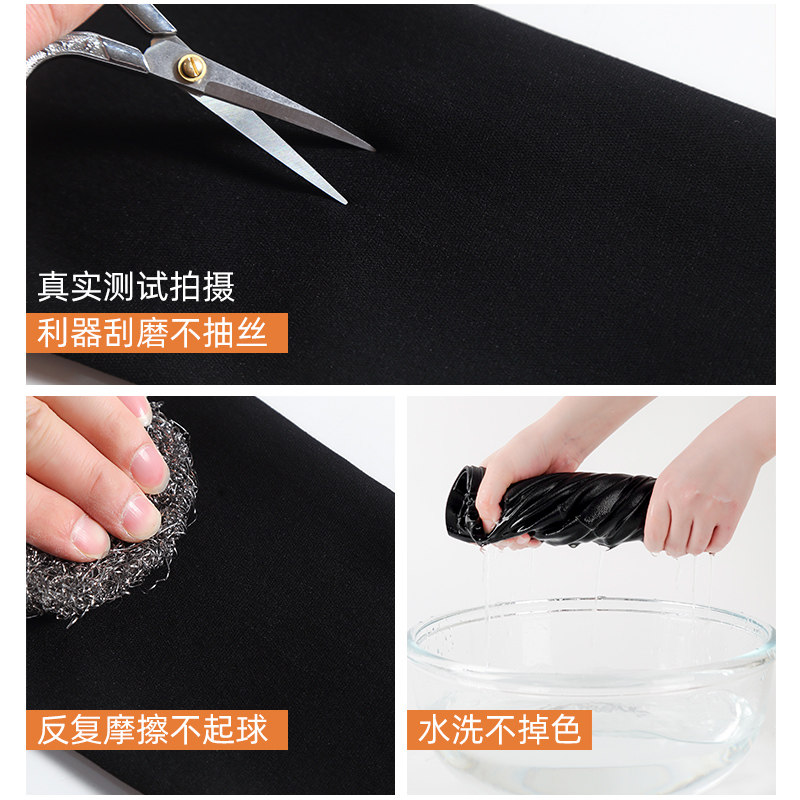 真实测试拍摄
利器刮磨不抽丝

反复摩擦不起球

水洗不掉色