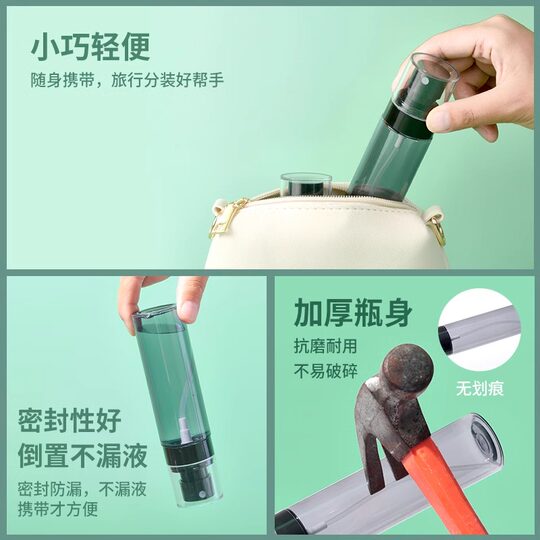 小巧轻便

随身携带，旅行分装好帮手

密封性好
倒置不漏液

密封防漏，不漏液
携带才方便

加厚瓶身

抗磨耐用
不易破碎

无划痕