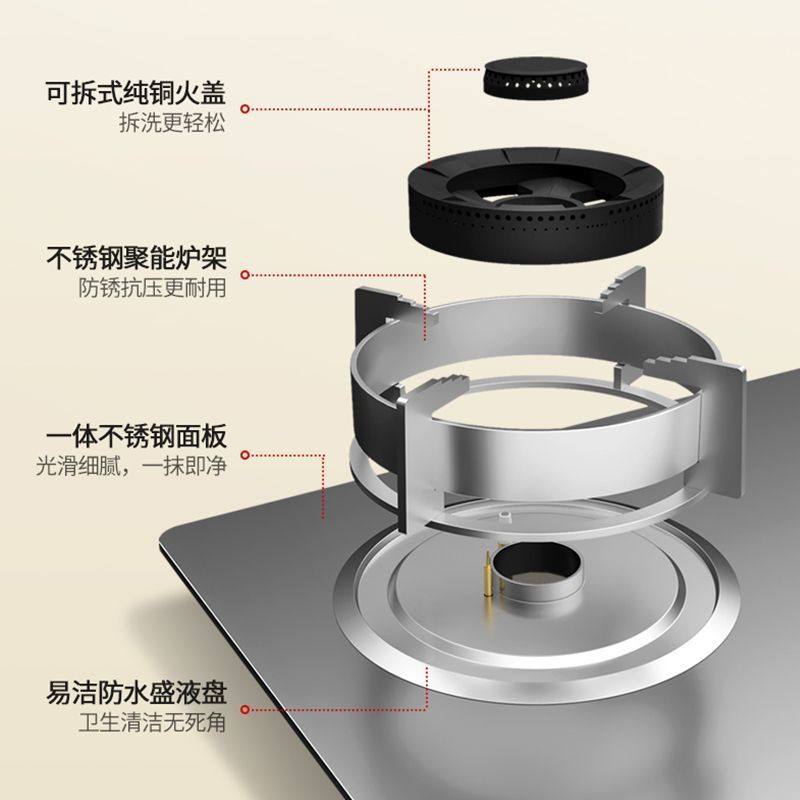 可拆式纯铜火盖
拆洗更轻松

不锈钢聚能炉架
防锈抗压更耐用

一体不锈钢面板
光滑细腻，一抹即净

易洁防水盛液盘
卫生清洁无死角