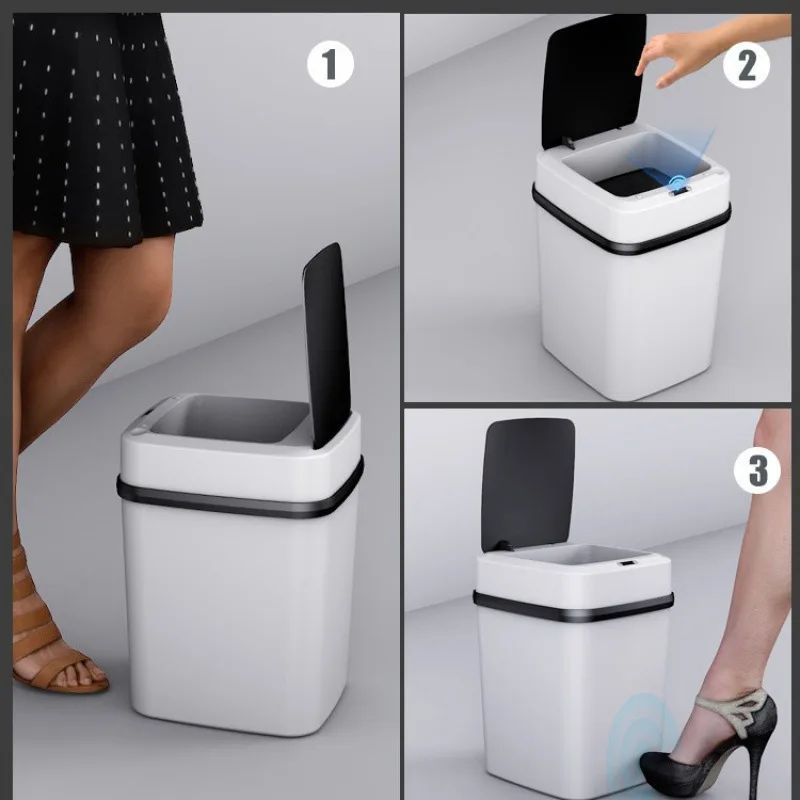 1

2

3