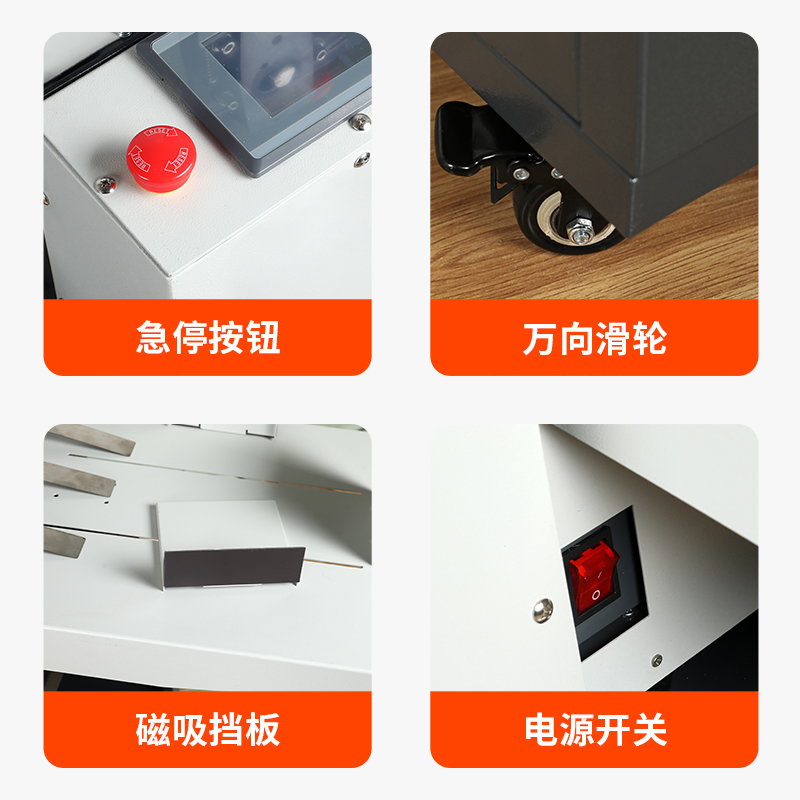 急停按钮

万向滑轮

磁吸挡板

电源开关