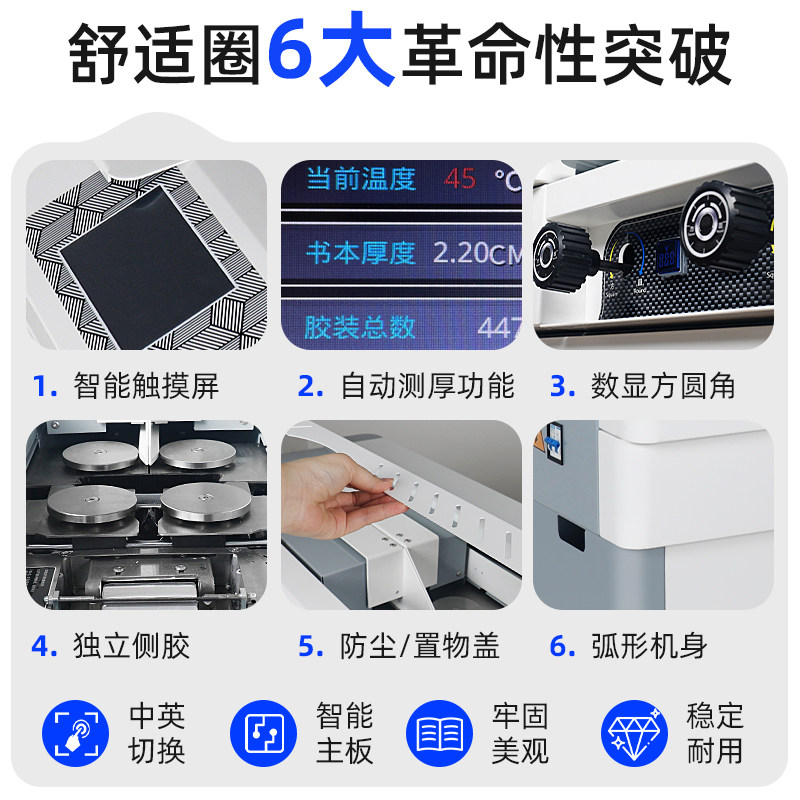 舒适圈6大革命性突破

当前温度 45 ℃
书本厚度 2.20CM
胶装总数 447

1. 智能触摸屏

2. 自动测厚功能

3. 数显方圆角

4. 独立侧胶

5. 防尘/置物盖

6. 弧形机身

中英切换

智能主板

牢固美观

稳定耐用