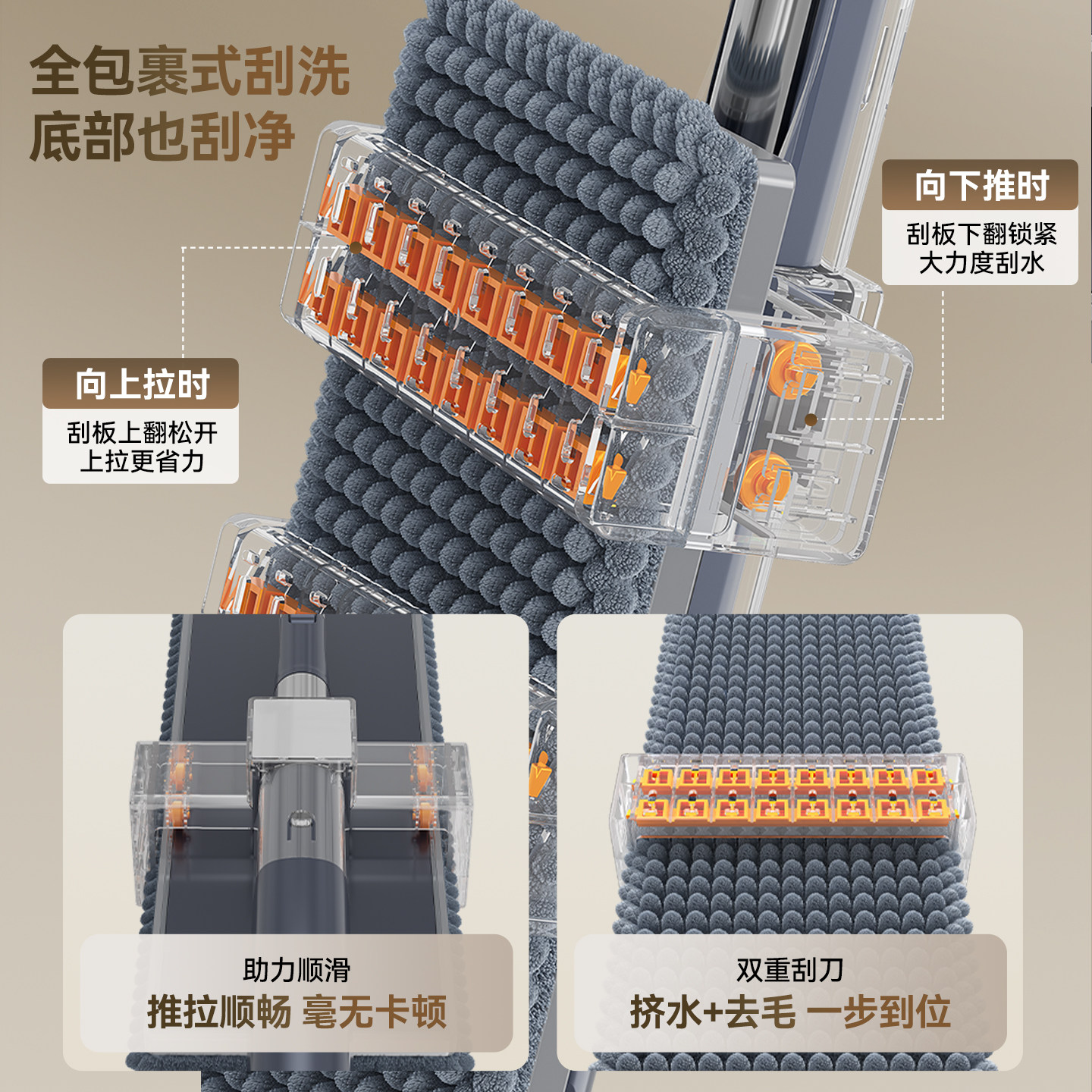 全包裹式刮洗
底部也刮净

向下推时
刮板下翻锁紧
大力度刮水

向上拉时
刮板上翻松开
上拉更省力

助力顺滑
推拉顺畅 毫无卡顿

双重刮刀
挤水+去毛 一步到位