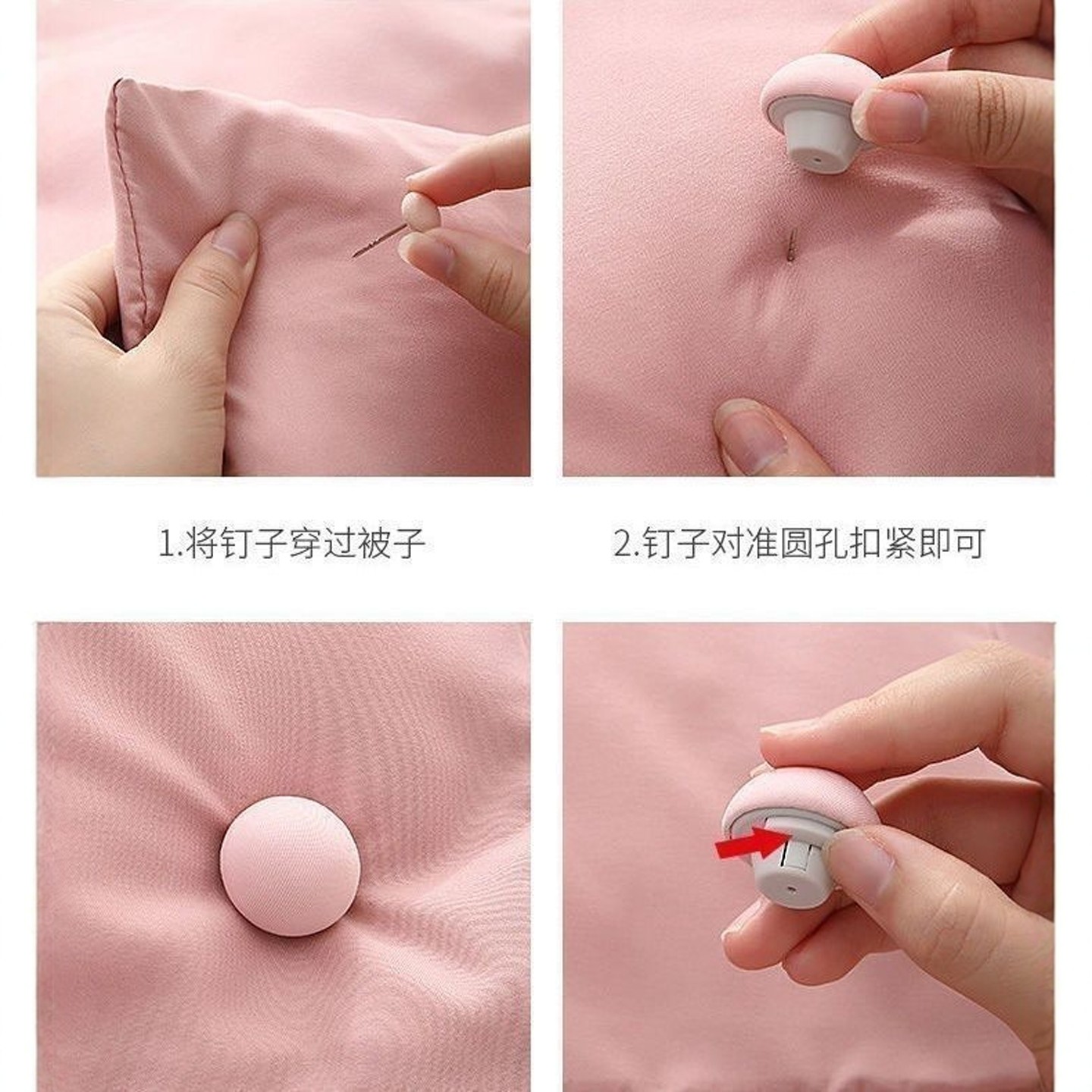 1.将钉子穿过被子

2.钉子对准圆孔扣紧即可