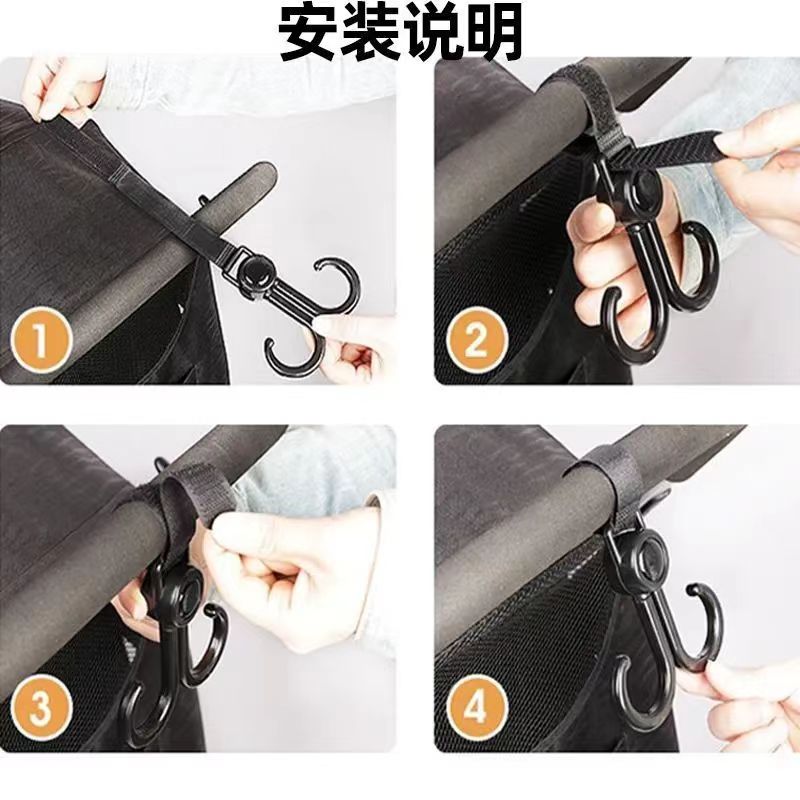 安装说明

1

2

3

4