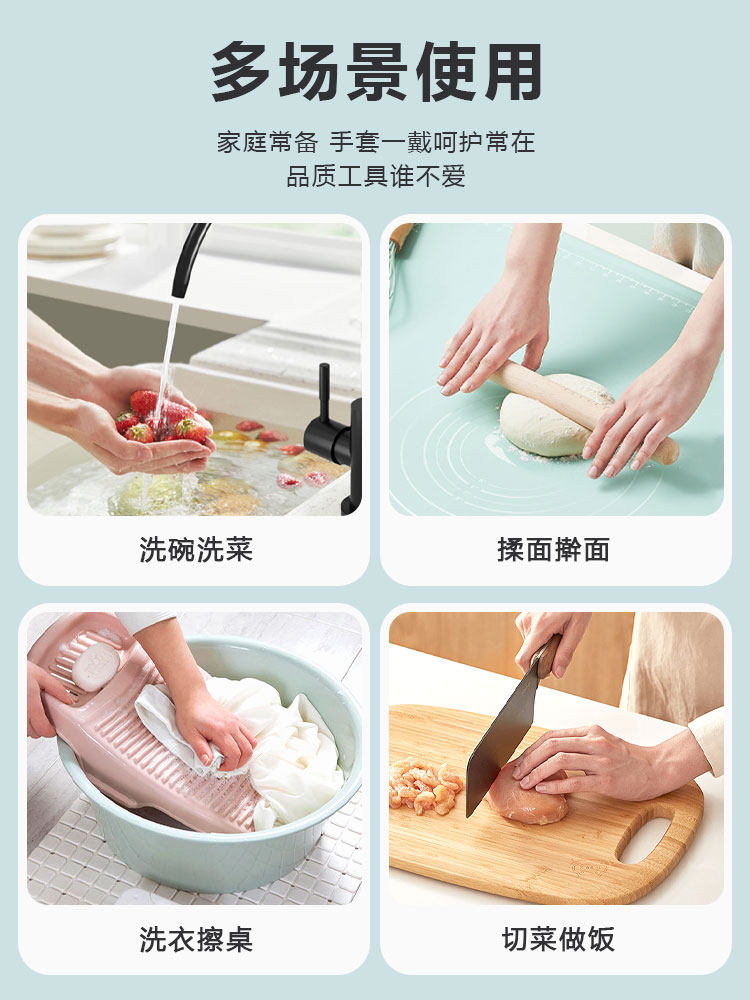 多场景使用

家庭常备 手套一戴呵护常在
品质工具谁不爱

洗碗洗菜

揉面擀面

洗衣擦桌

切菜做饭