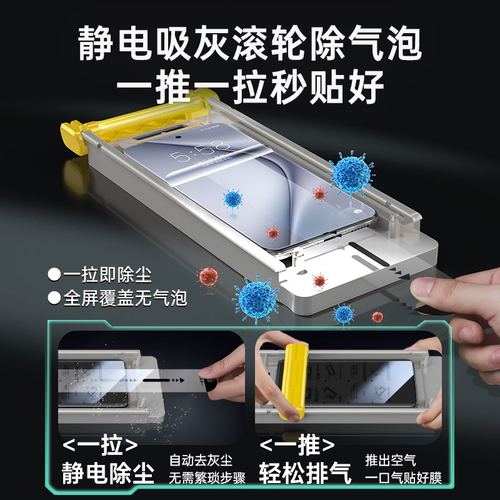 静电吸灰滚轮除气泡
一推一拉秒贴好

5:58

●一拉即除尘
●全屏覆盖无气泡

<一拉>
静电除尘
自动去灰尘
无需繁琐步骤

<一推>
轻松排气
推出空气
一口气贴好膜