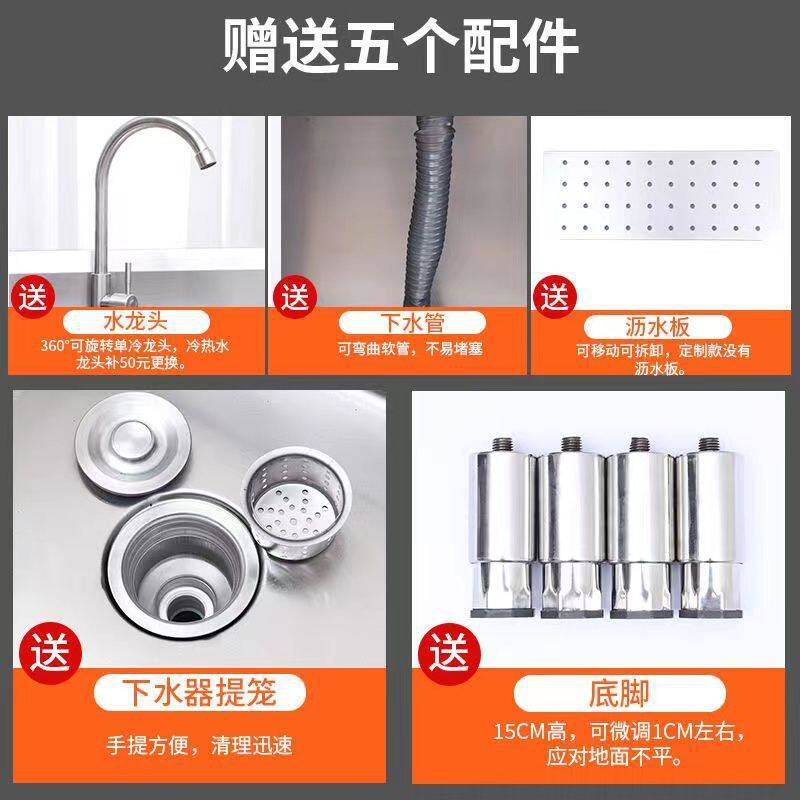 赠送五个配件

送
水龙头
360°可旋转单冷龙头，冷热水龙头补50元更换。

送
下水管
可弯曲软管，不易堵塞

送
沥水板
可移动可拆卸，定制款没有沥水板。

送
下水器提笼
手提方便，清理迅速

送
底脚
15CM高，可微调1CM左右，应对地面不平。