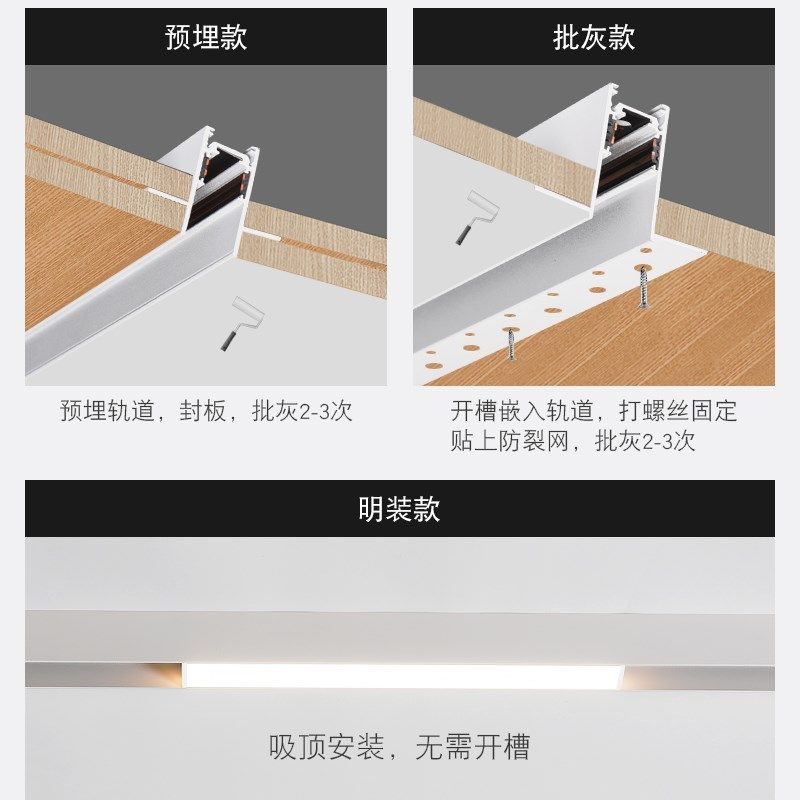 预埋款

预埋轨道，封板，批灰2-3次

批灰款

开槽嵌入轨道，打螺丝固定
贴上防裂网，批灰2-3次

明装款

吸顶安装，无需开槽