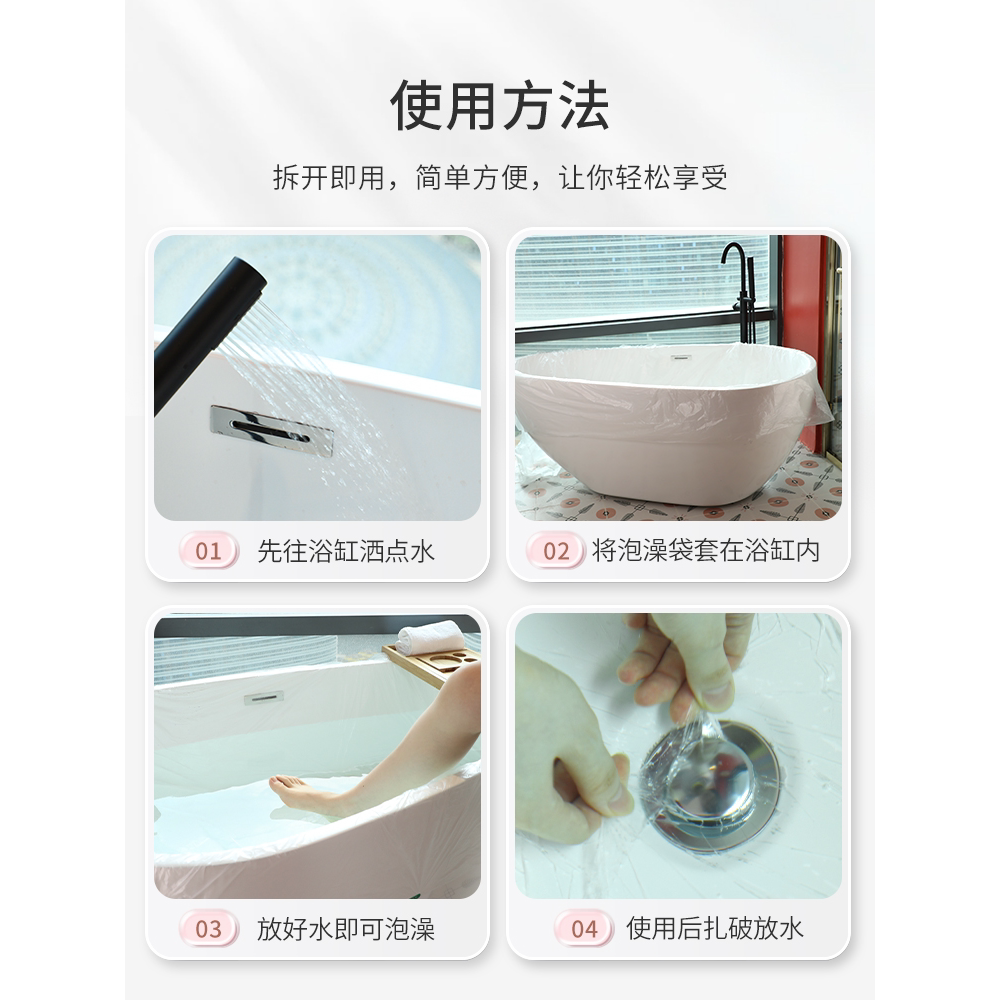 使用方法

拆开即用，简单方便，让你轻松享受

01 先往浴缸洒点水

02 将泡澡袋套在浴缸内

03 放好水即可泡澡

04 使用后扎破放水