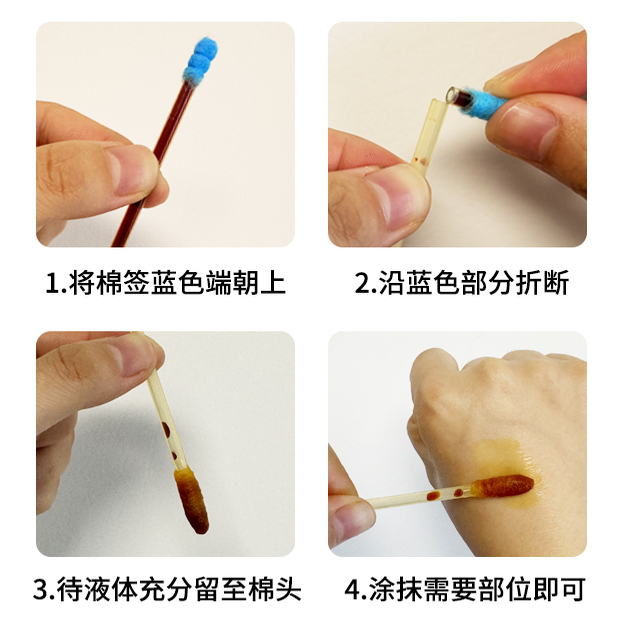 1.将棉签蓝色端朝上

2.沿蓝色部分折断

3.待液体充分留至棉头

4.涂抹需要部位即可