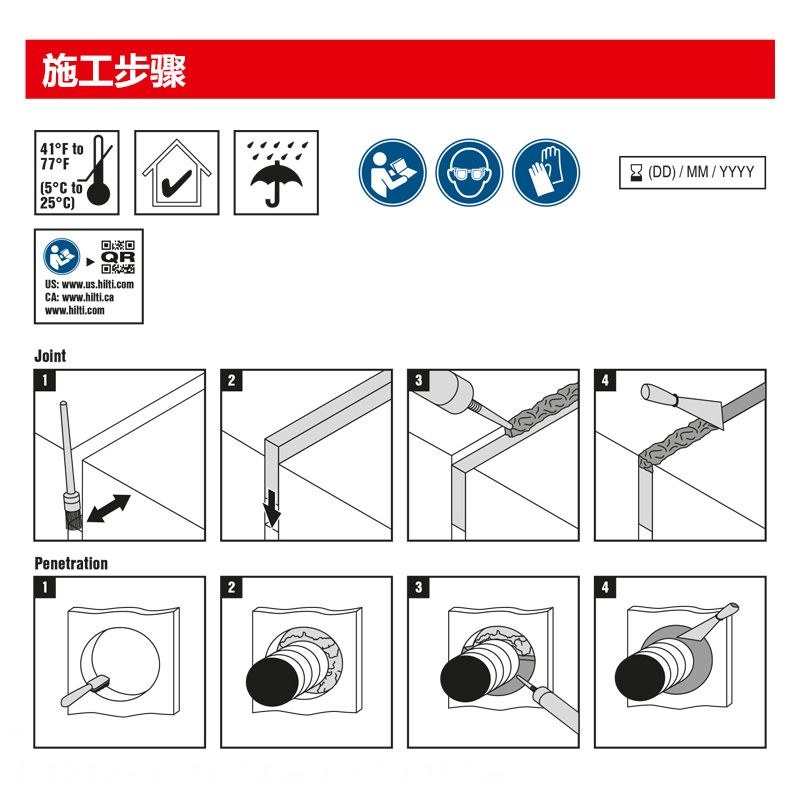 施工步骤

41°F to 77°F (5°C to 25°C)

(DD) / MM / YYYY

QR
US: www.us.hilti.com
CA: www.hilti.ca
www.hilti.com

Joint

1

2

3

4

Penetration

1

2

3

4