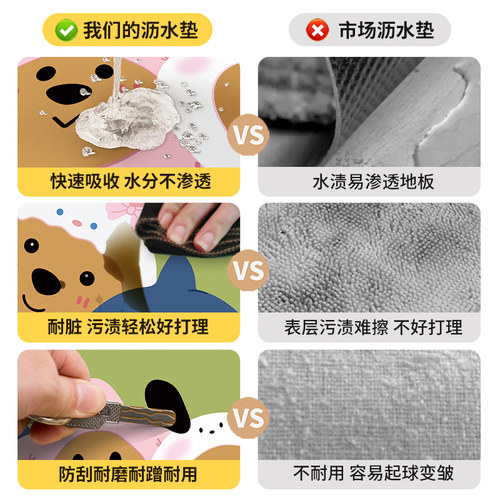 我们的沥水垫

市场沥水垫

快速吸收 水分不渗透

VS

水渍易渗透地板

耐脏 污渍轻松好打理

VS

表层污渍难擦 不好打理

防刮耐磨耐蹭耐用

VS

不耐用 容易起球变皱