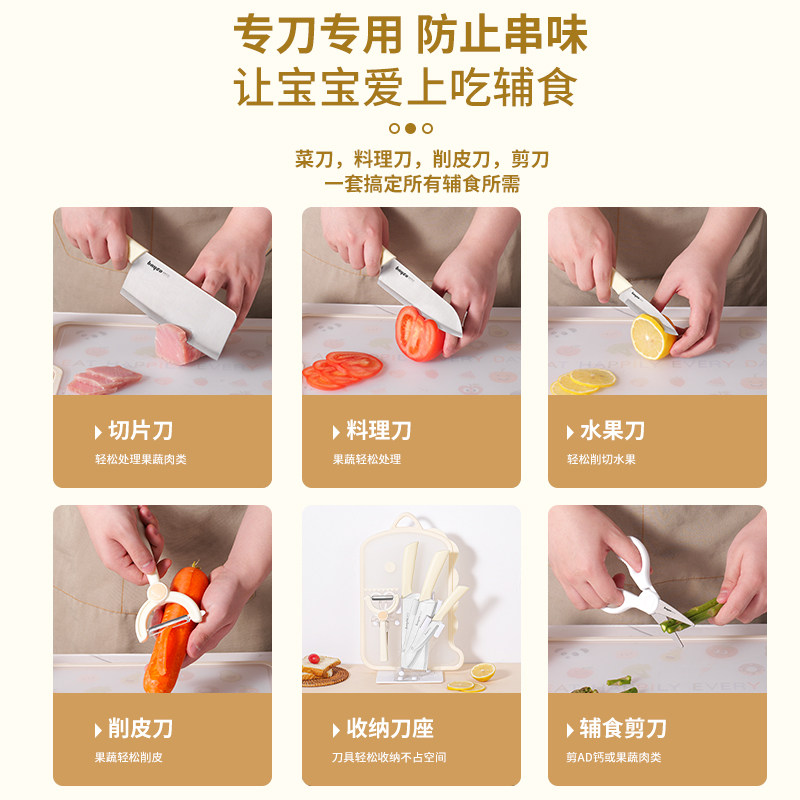 专刀专用 防止串味
让宝宝爱上吃辅食

菜刀，料理刀，削皮刀，剪刀
一套搞定所有辅食所需

切片刀
轻松处理果蔬肉类

料理刀
果蔬轻松处理

水果刀
轻松削切水果

削皮刀
果蔬轻松削皮

收纳刀座
刀具轻松收纳不占空间

辅食剪刀
剪AD钙或果蔬肉类