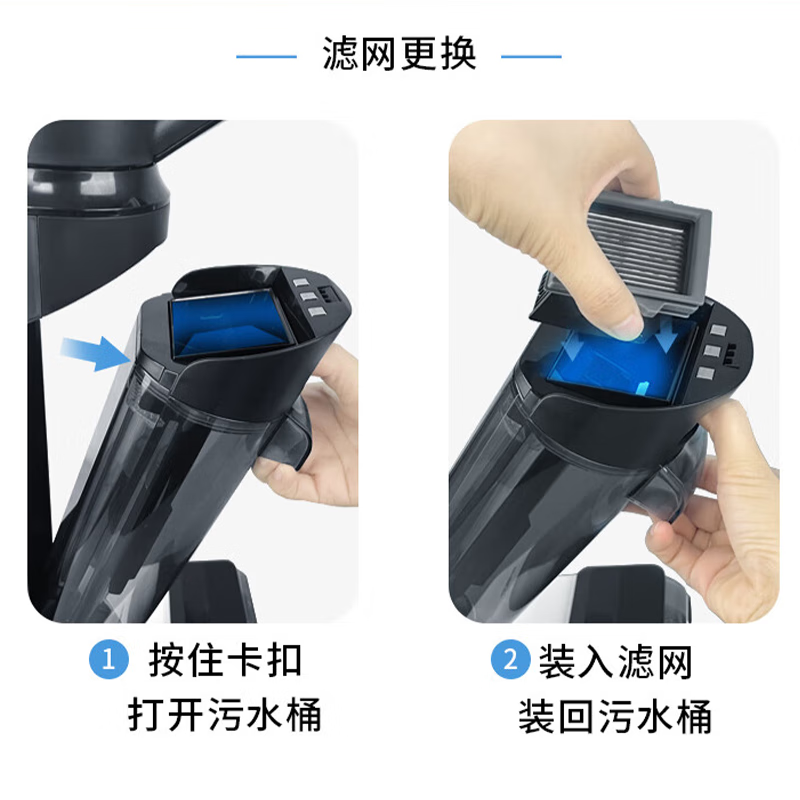 滤网更换

1 按住卡扣
打开污水桶

2 装入滤网
装回污水桶