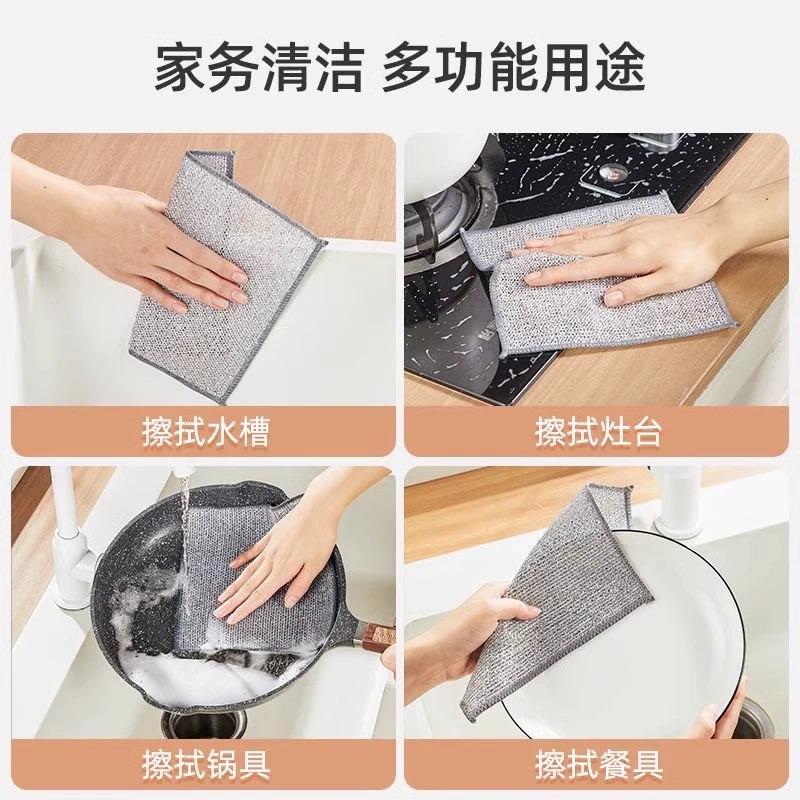 家务清洁 多功能用途

擦拭水槽

擦拭灶台

擦拭锅具

擦拭餐具