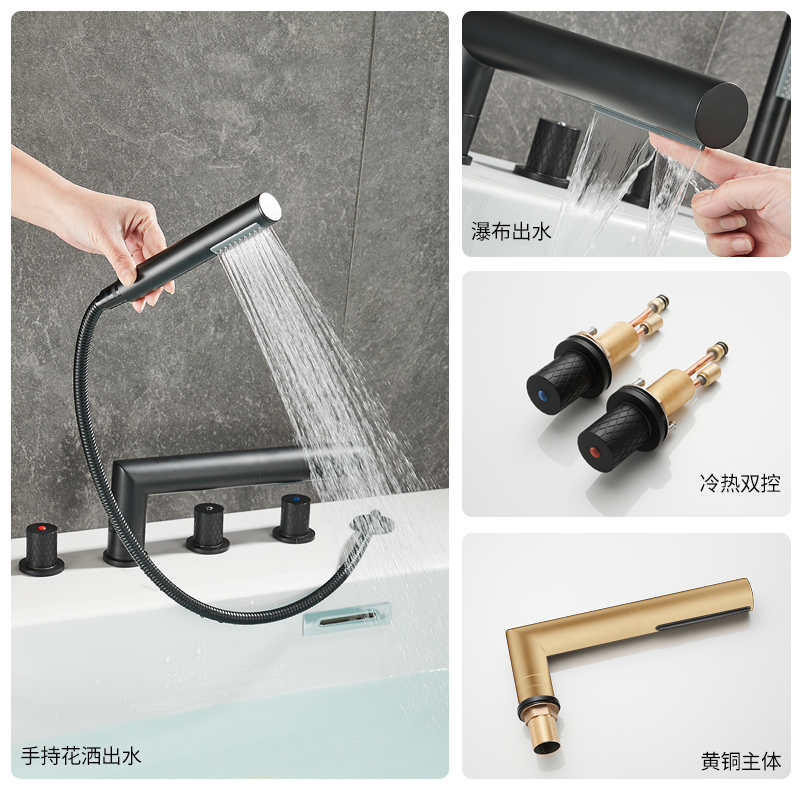 手持花洒出水

瀑布出水

冷热双控

黄铜主体