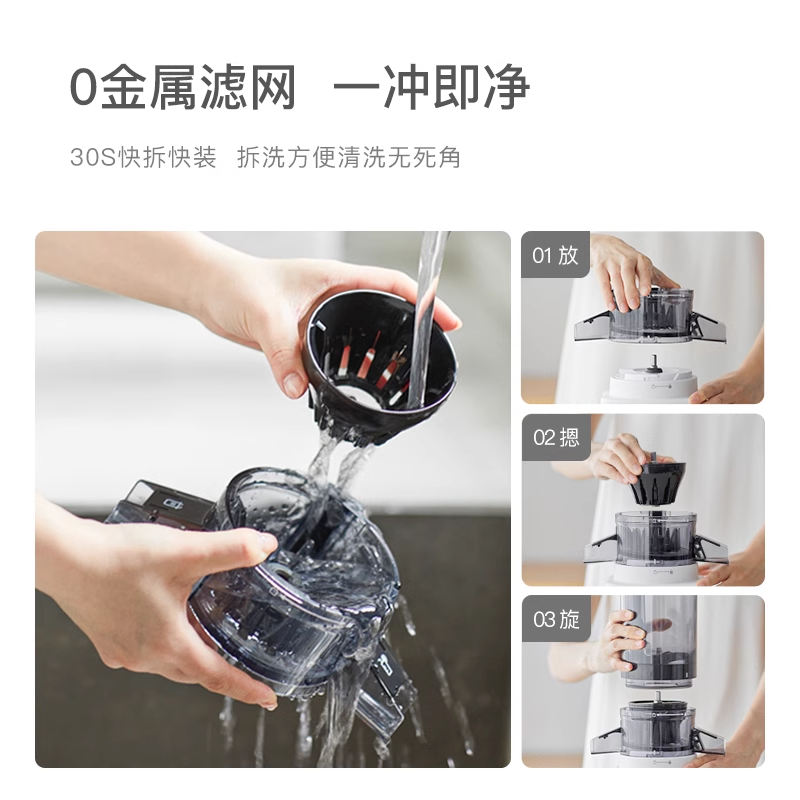 0金属滤网　一冲即净

30S快拆快装　拆洗方便清洗无死角

01 放

02 摁

03 旋