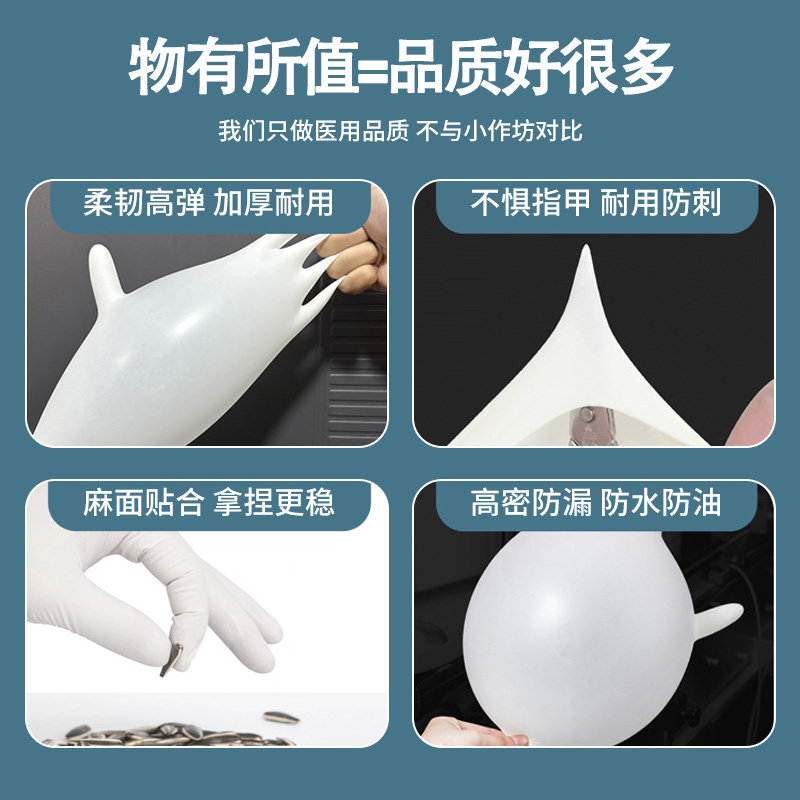 物有所值=品质好很多

我们只做医用品质 不与小作坊对比

柔韧高弹 加厚耐用

不惧指甲 耐用防刺

麻面贴合 拿捏更稳

高密防漏 防水防油