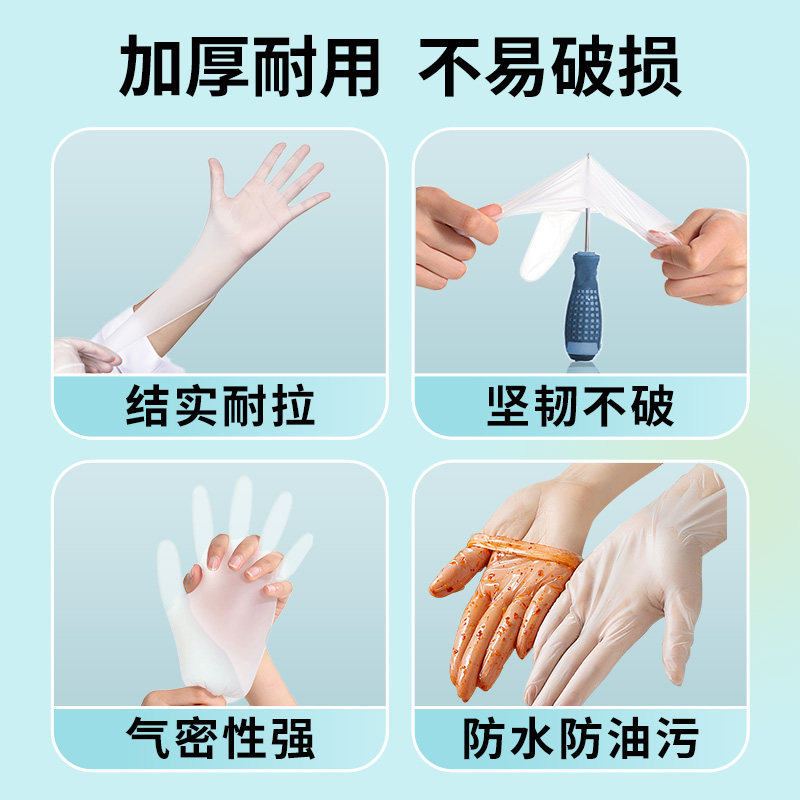 加厚耐用 不易破损

结实耐拉

坚韧不破

气密性强

防水防油污