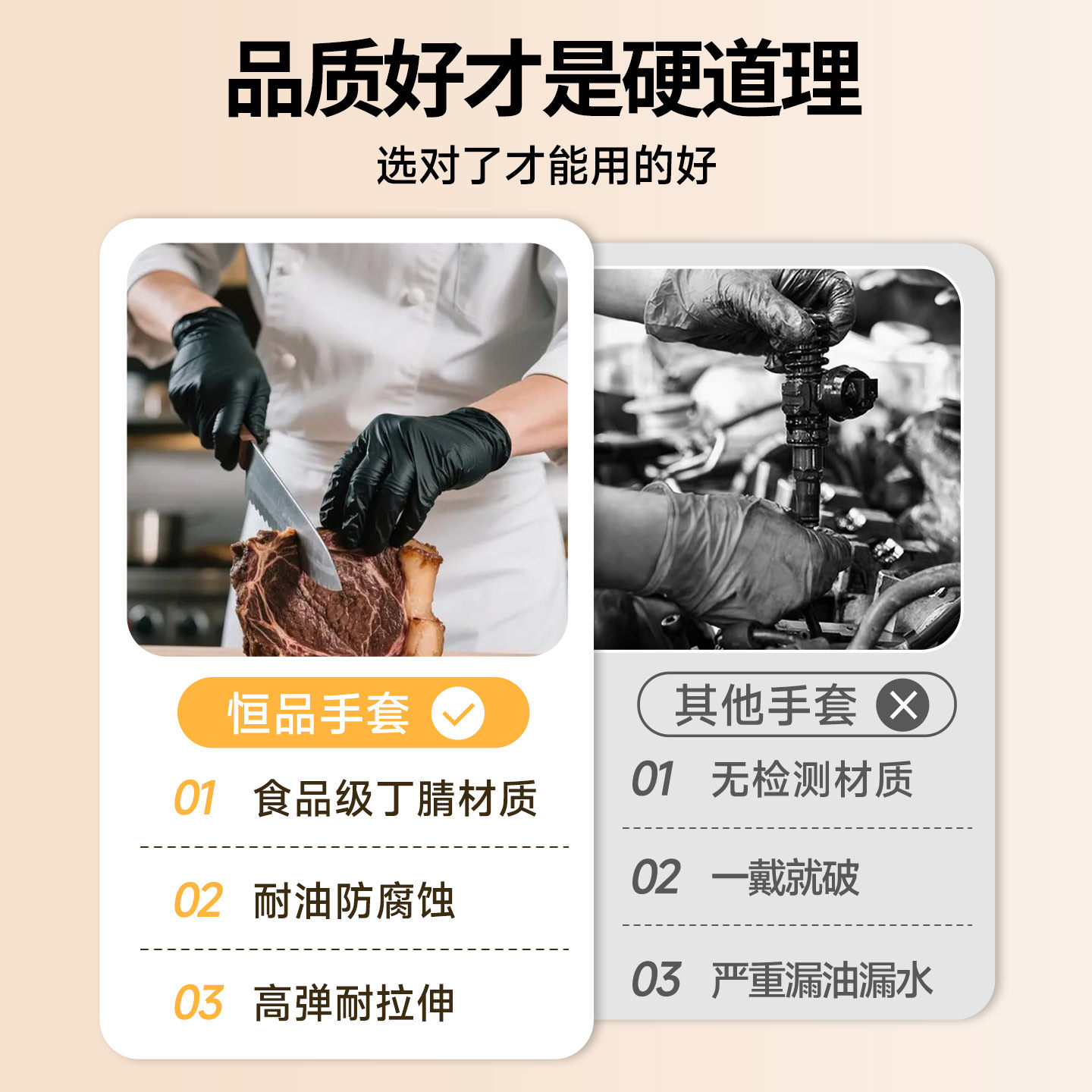 品质好才是硬道理

选对了才能用的好

恒品手套

01 食品级丁腈材质

02 耐油防腐蚀

03 高弹耐拉伸

其他手套

01 无检测材质

02 一戴就破

03 严重漏油漏水