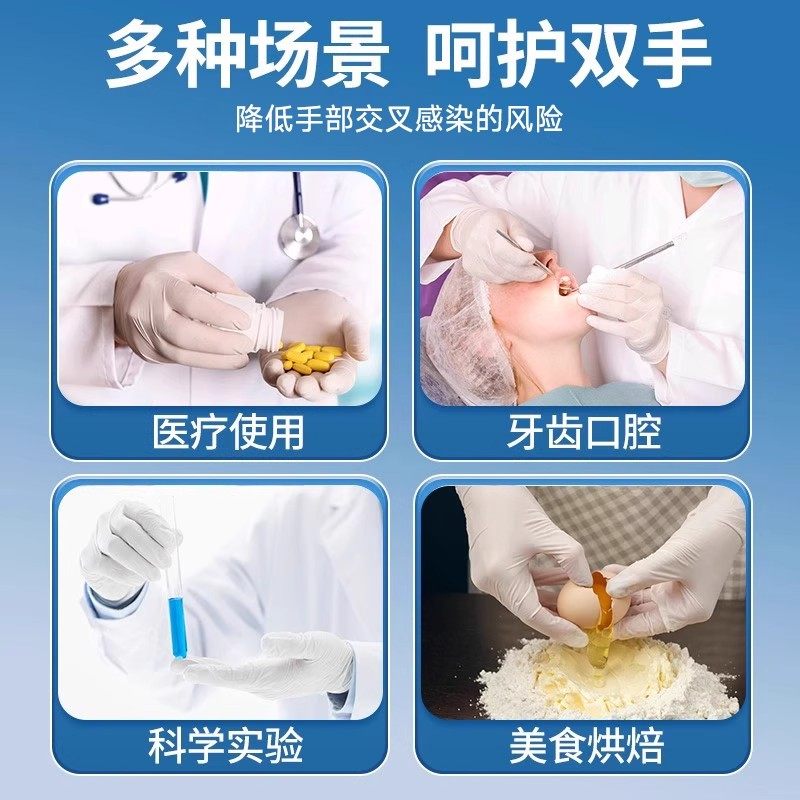 多种场景 呵护双手

降低手部交叉感染的风险

医疗使用

牙齿口腔

科学实验

美食烘焙