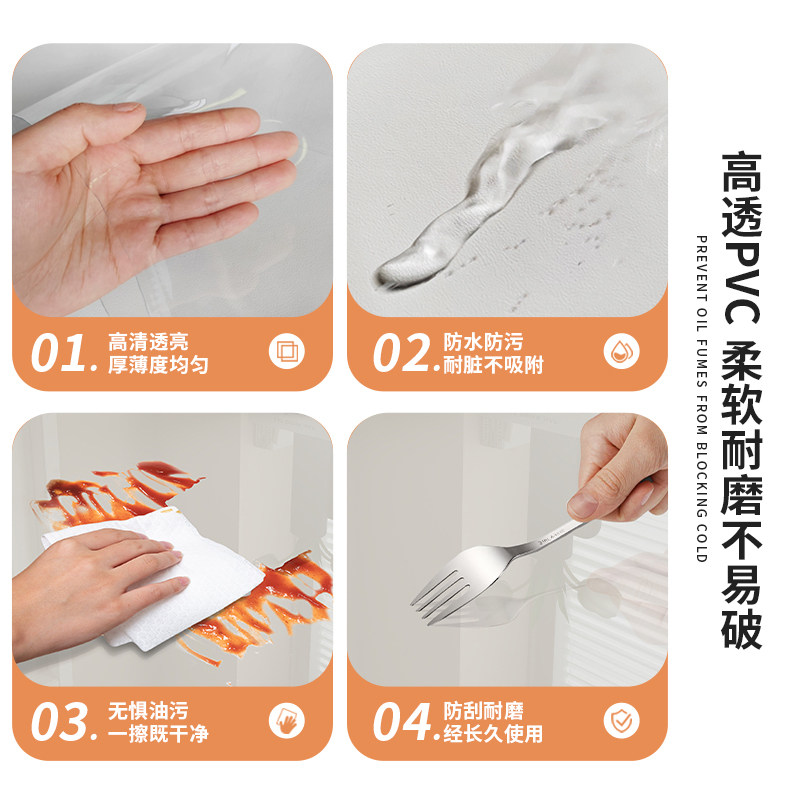 01. 高清透亮
厚薄度均匀

02. 防水防污
耐脏不吸附

03. 无惧油污
一擦既干净

04. 防刮耐磨
经长久使用

高透PVC 柔软耐磨不易破

PREVENT OIL FUMES FROM BLOCKING COLD