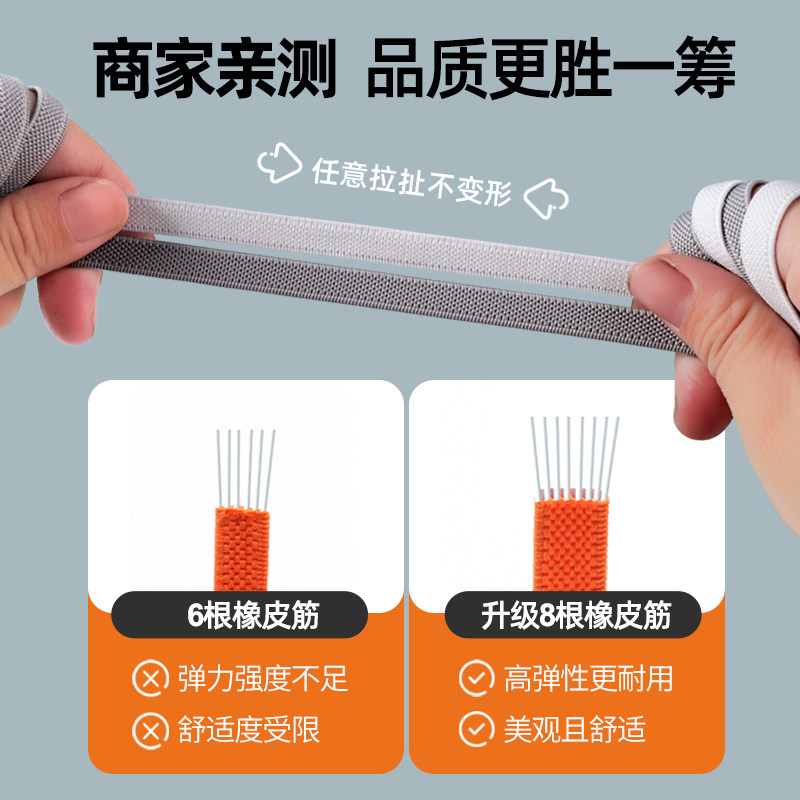 商家亲测 品质更胜一筹

任意拉扯不变形

6根橡皮筋

弹力强度不足

舒适度受限

升级8根橡皮筋

高弹性更耐用

美观且舒适