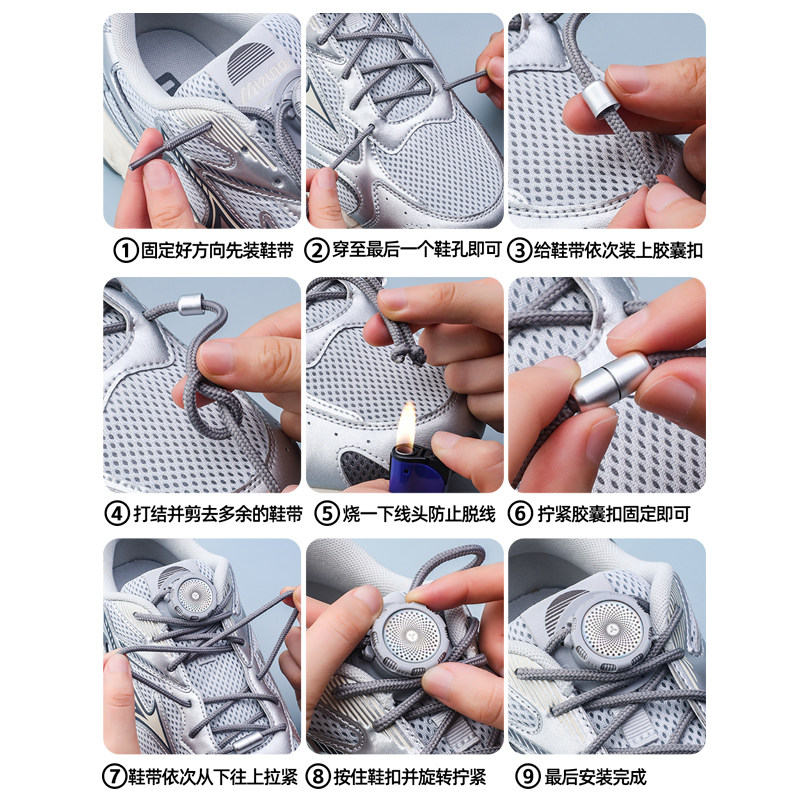 ①固定好方向先装鞋带 ②穿至最后一个鞋孔即可 ③给鞋带依次装上胶囊扣

④打结并剪去多余的鞋带 ⑤烧一下线头防止脱线 ⑥拧紧胶囊扣固定即可

⑦鞋带依次从下往上拉紧 ⑧按住鞋扣并旋转拧紧 ⑨最后安装完成