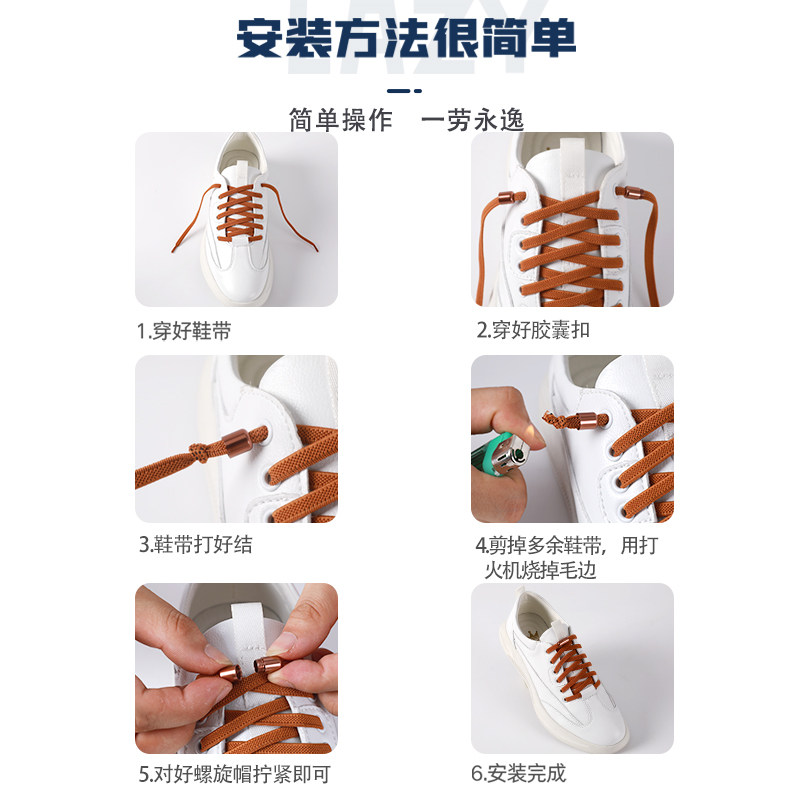 LAZY
安装方法很简单

简单操作　一劳永逸

1.穿好鞋带

2.穿好胶囊扣

3.鞋带打好结

4.剪掉多余鞋带，用打火机烧掉毛边

5.对好螺旋帽拧紧即可

6.安装完成