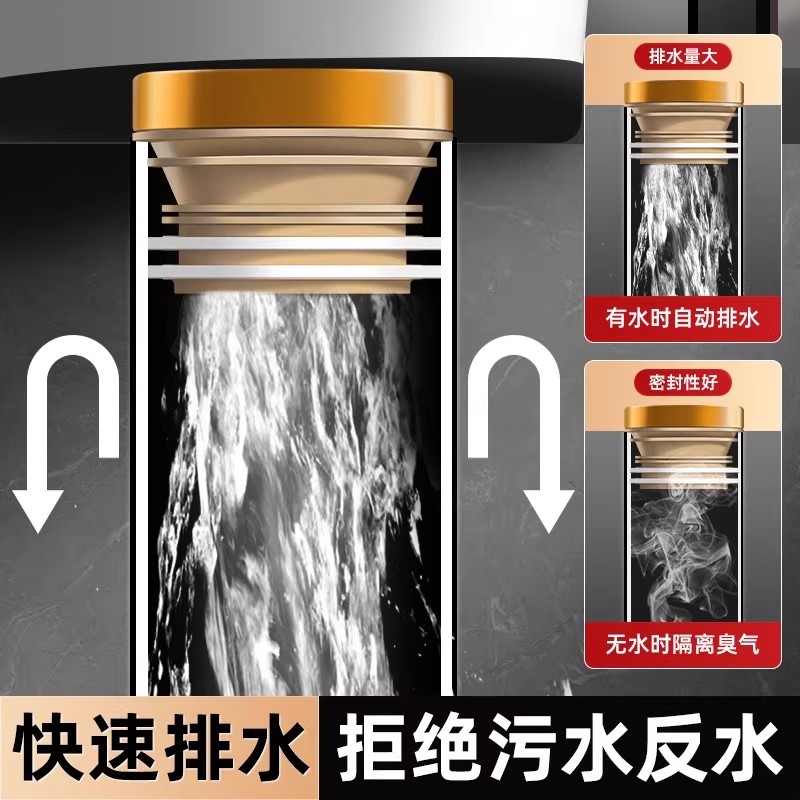 排水量大

有水时自动排水

密封性好

无水时隔离臭气

快速排水

拒绝污水反水